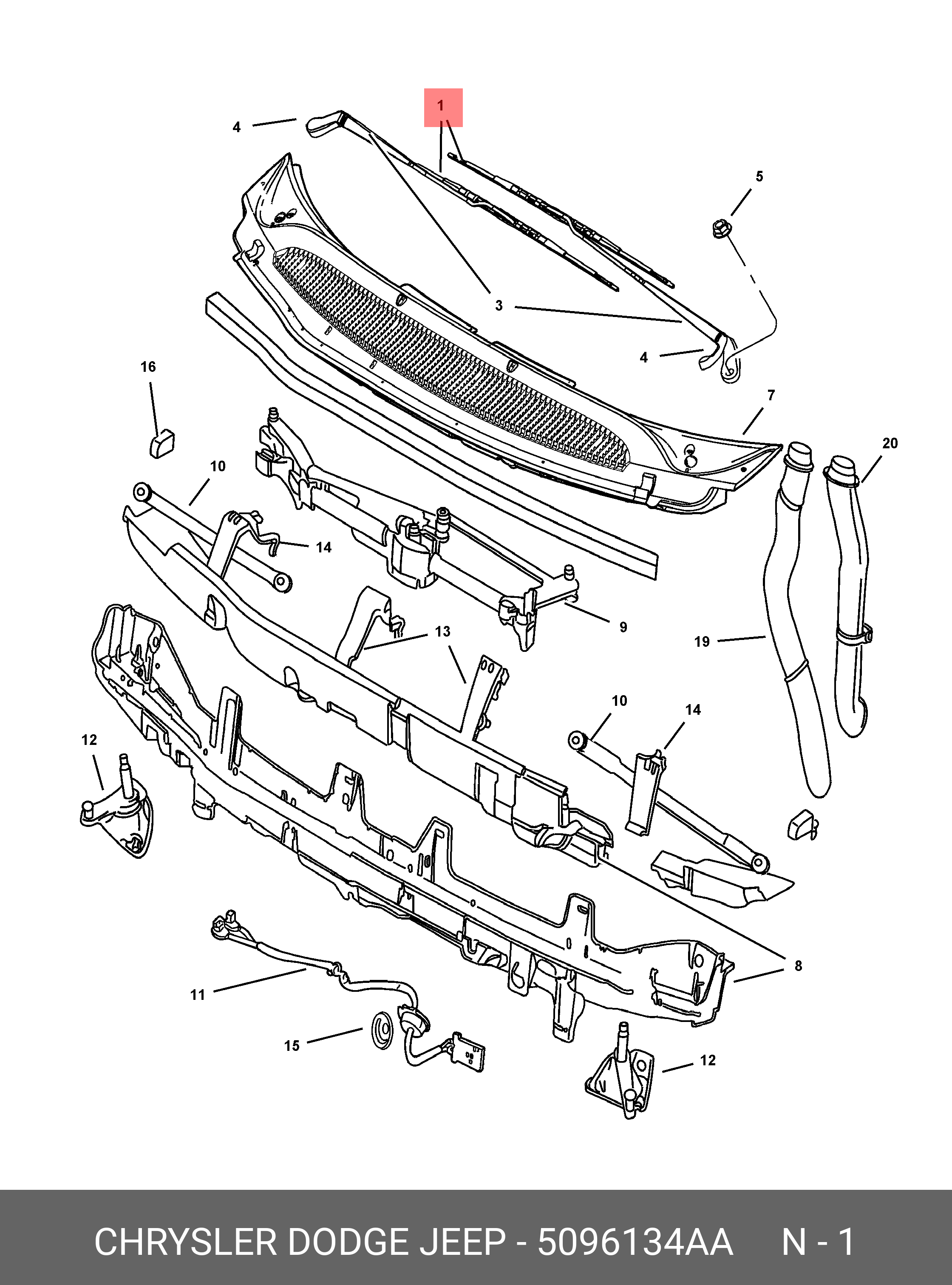 1
4
5
3
4
16
7
20
10
14
9
13
19
10
14
12
8
11
15
12

CHRYSLER DODGE JEEP - 5096134AA N - 1