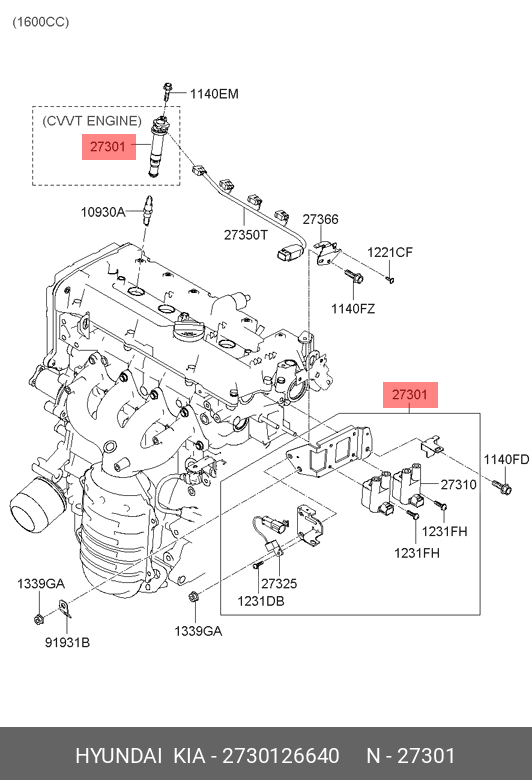 (1600CC)

1140EM

(CVVT ENGINE)

27301

10930A

27350T

27366

1221CF

1140FZ

27301

1140FD

27310

1231FH

1231FH

27325

1231DB

1339GA

91931B

1339GA

HYUNDAI KIA - 2730126640 N - 27301