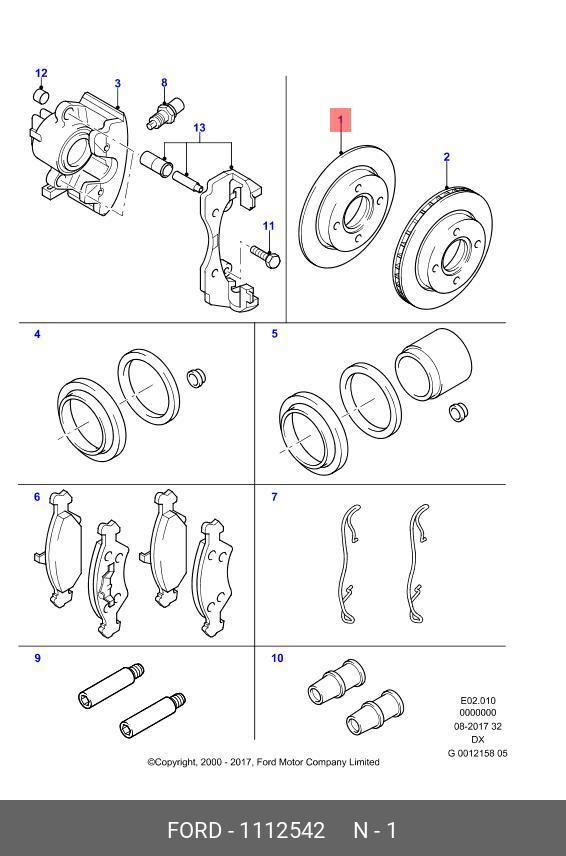 12
3
8
13
11
1
2
4
5
6
7
9
10

E02.010
0000000
08-2017 32
DX
G 0012158 05

©Copyright, 2000 - 2017, Ford Motor Company Limited

FORD - 1112542 N - 1