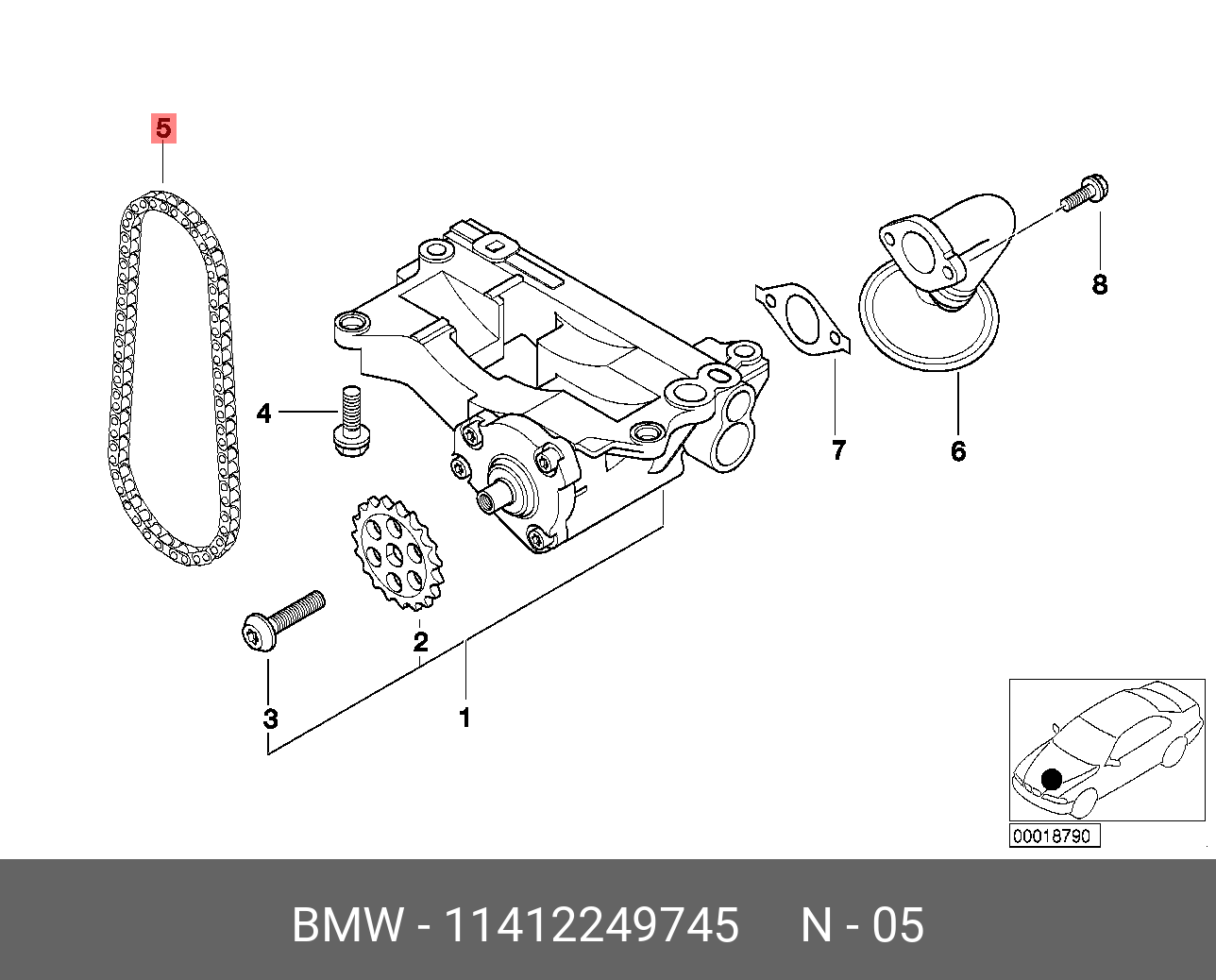 5

8

4

7

6

2

3

1

00018790

BMW - 11412249745 N - 05