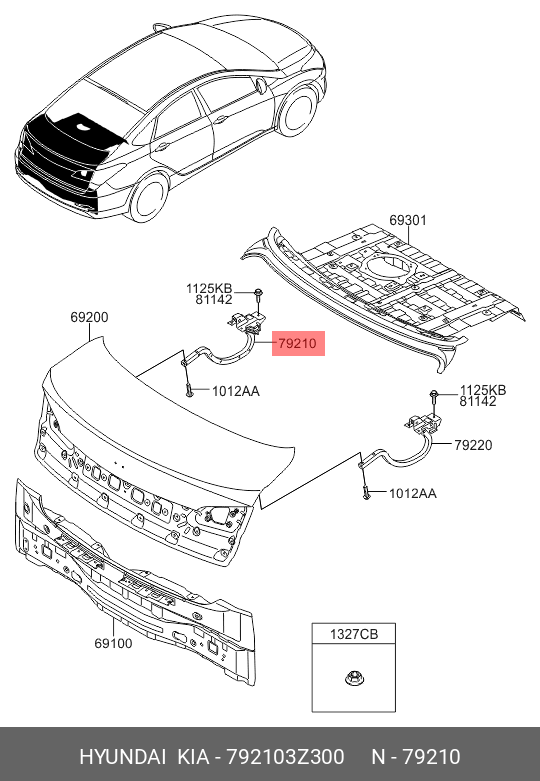 69301

1125KB
81142

69200

79210

1012AA

1125KB
81142

79220

1012AA

69100

1327CB

HYUNDAI KIA - 792103Z300 N - 79210