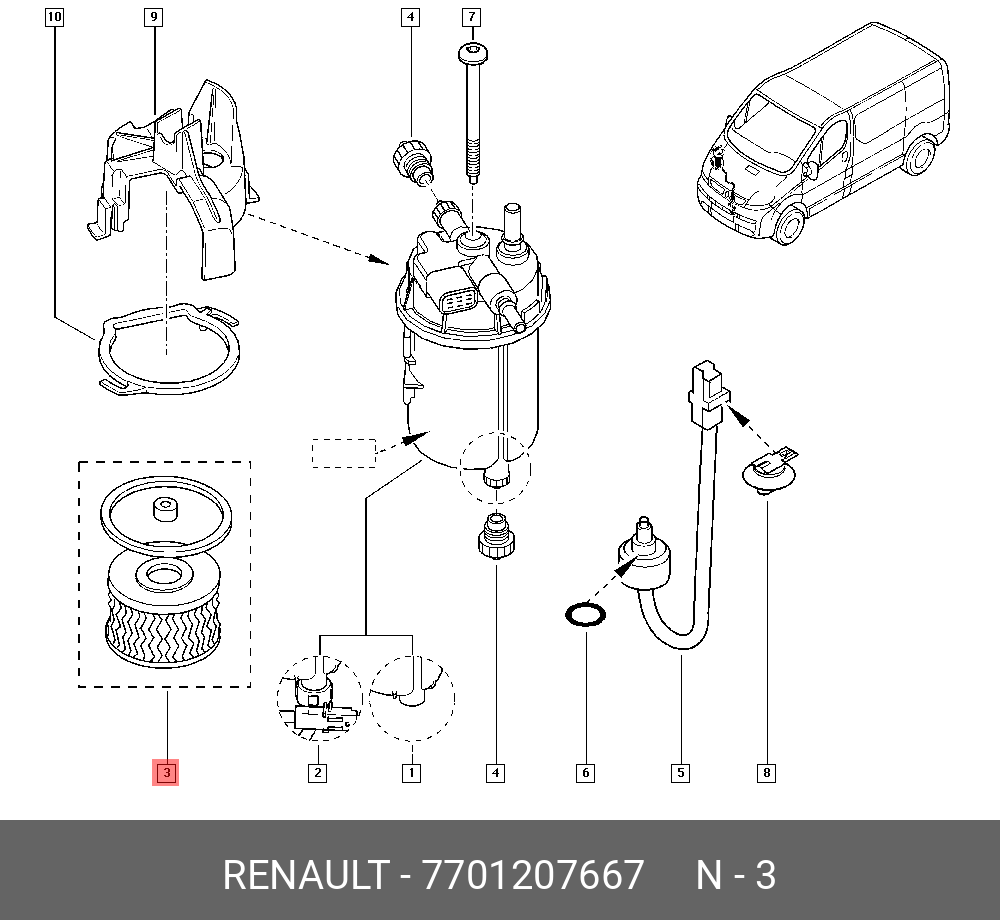 10
9
4
7
3
2
1
4
6
5
8
RENAULT - 7701207667 N - 3