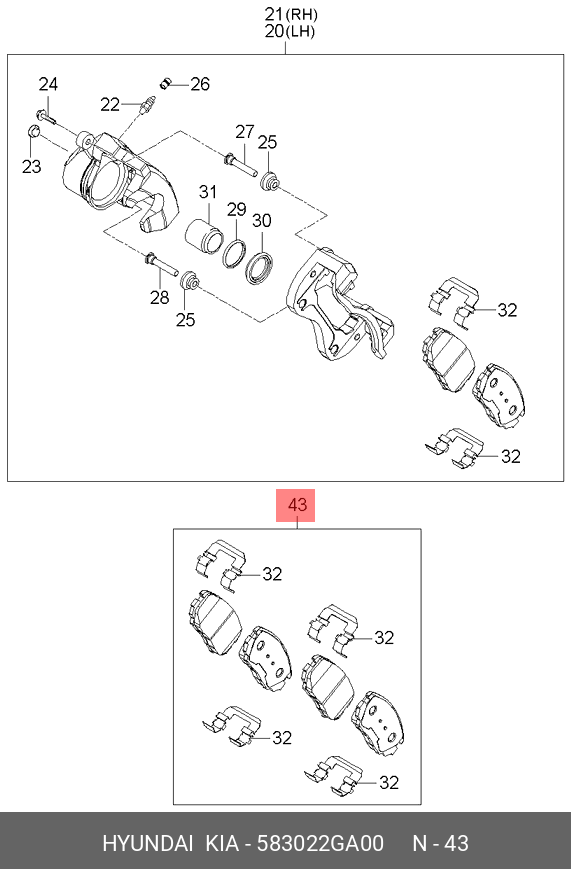 21(RH)
20(LH)

24
26
22
23
27
25
31
29
30
28
25
32
32

43

32
32
32
32

HYUNDAI KIA - 583022GA00 N - 43