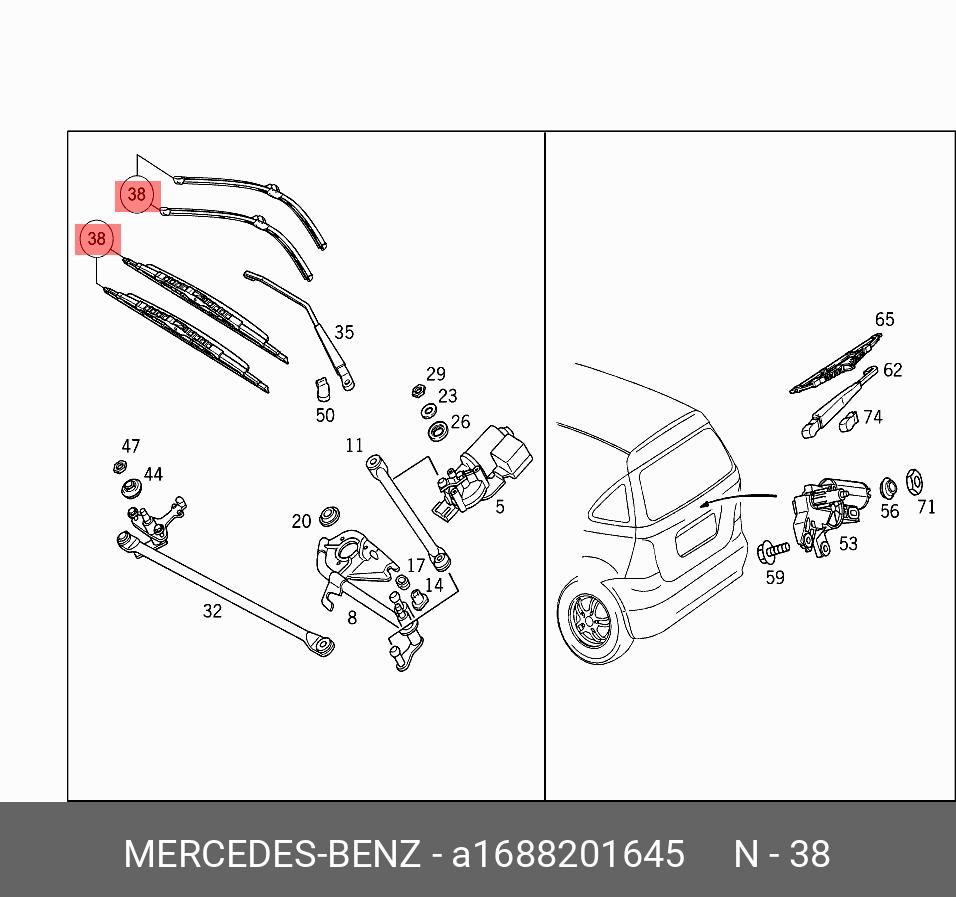 38
38
35
50
29
23
26
11
5
47
44
20
17
14
8
32
65
62
74
56
71
53
59

MERCEDES-BENZ - a1688201645 N - 38