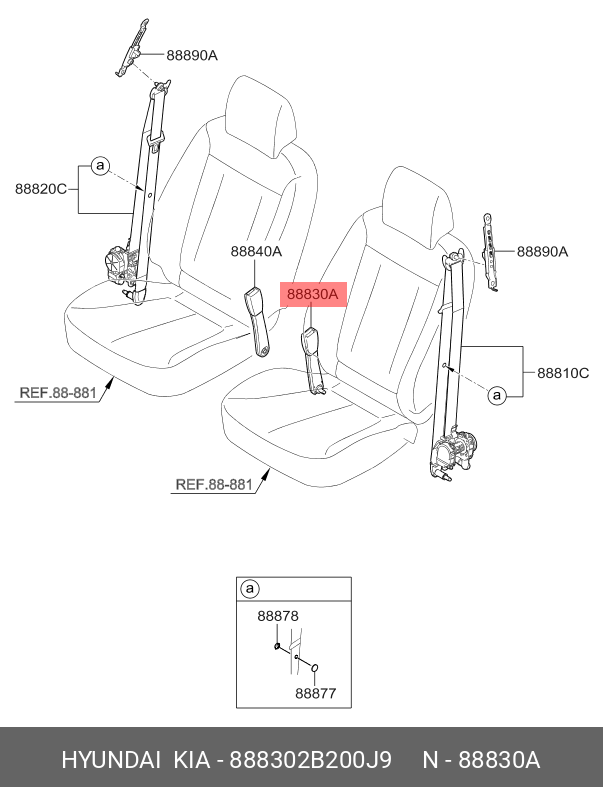 88890A

a

88820C

88840A

88830A

88890A

88810C

a

REF.88-881

REF.88-881

a

88878

88877

HYUNDAI KIA - 888302B200J9 N - 88830A