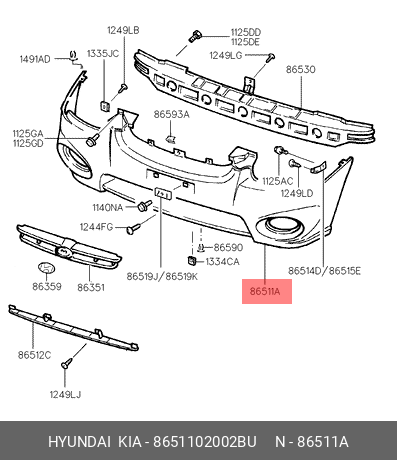 1249LB
1125DD
1125DE
1491AD
1335JC
1249LG
86530
86593A
1125GA
1125GD
1125AC
1249LD
1140NA
1244FG
86590
1334CA
86519J/86519K
86514D/86515E
86359
86351
86511A
86512C
1249LJ

HYUNDAI KIA - 8651102002BU N - 86511A