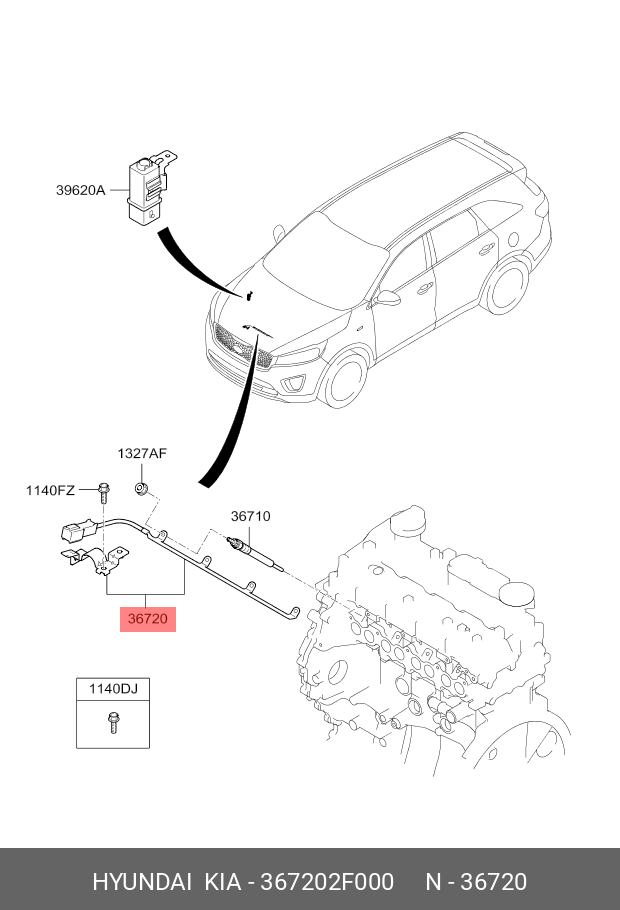 39620A

1327AF

1140FZ

36710

36720

1140DJ

HYUNDAI KIA - 367202F000 N - 36720