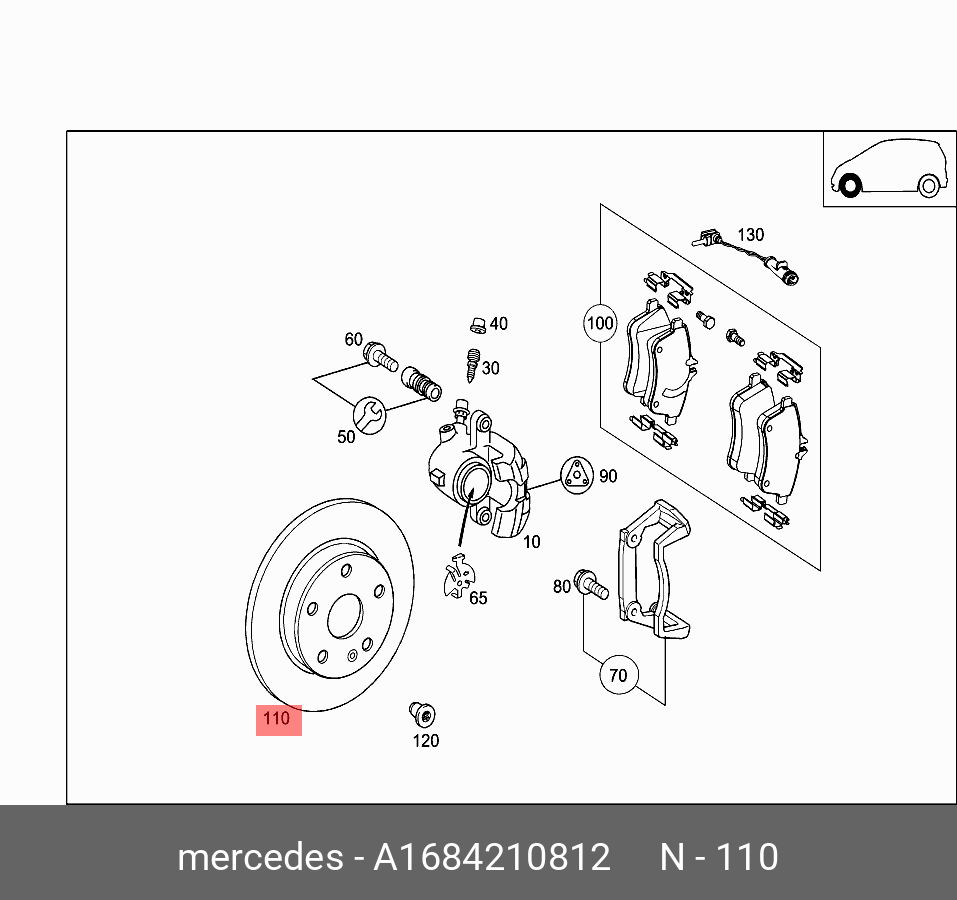 130

100

40

60

30

50

90

10

65

80

70

110

120

mercedes - A1684210812 N - 110