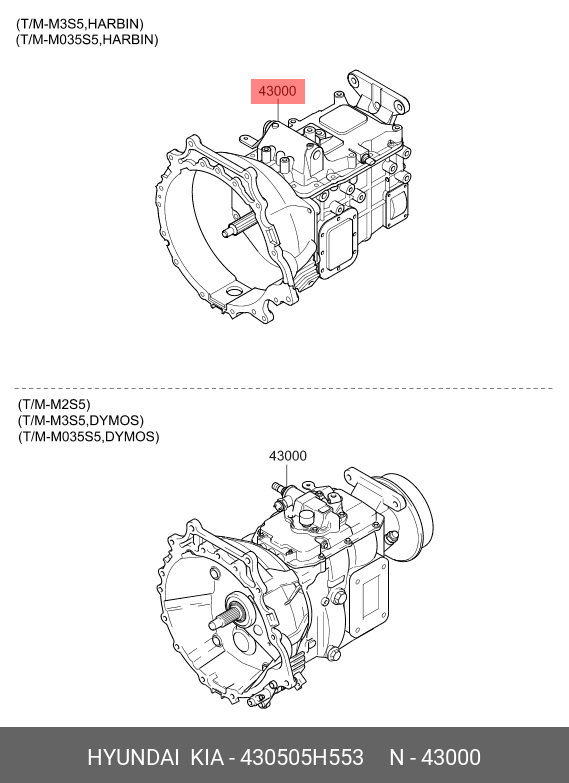 (T/M-M3S5,HARBIN)
(T/M-M035S5,HARBIN)

43000

(T/M-M2S5)
(T/M-M3S5,DYMOS)
(T/M-M035S5,DYMOS)

43000

HYUNDAI KIA - 430505H553 N - 43000