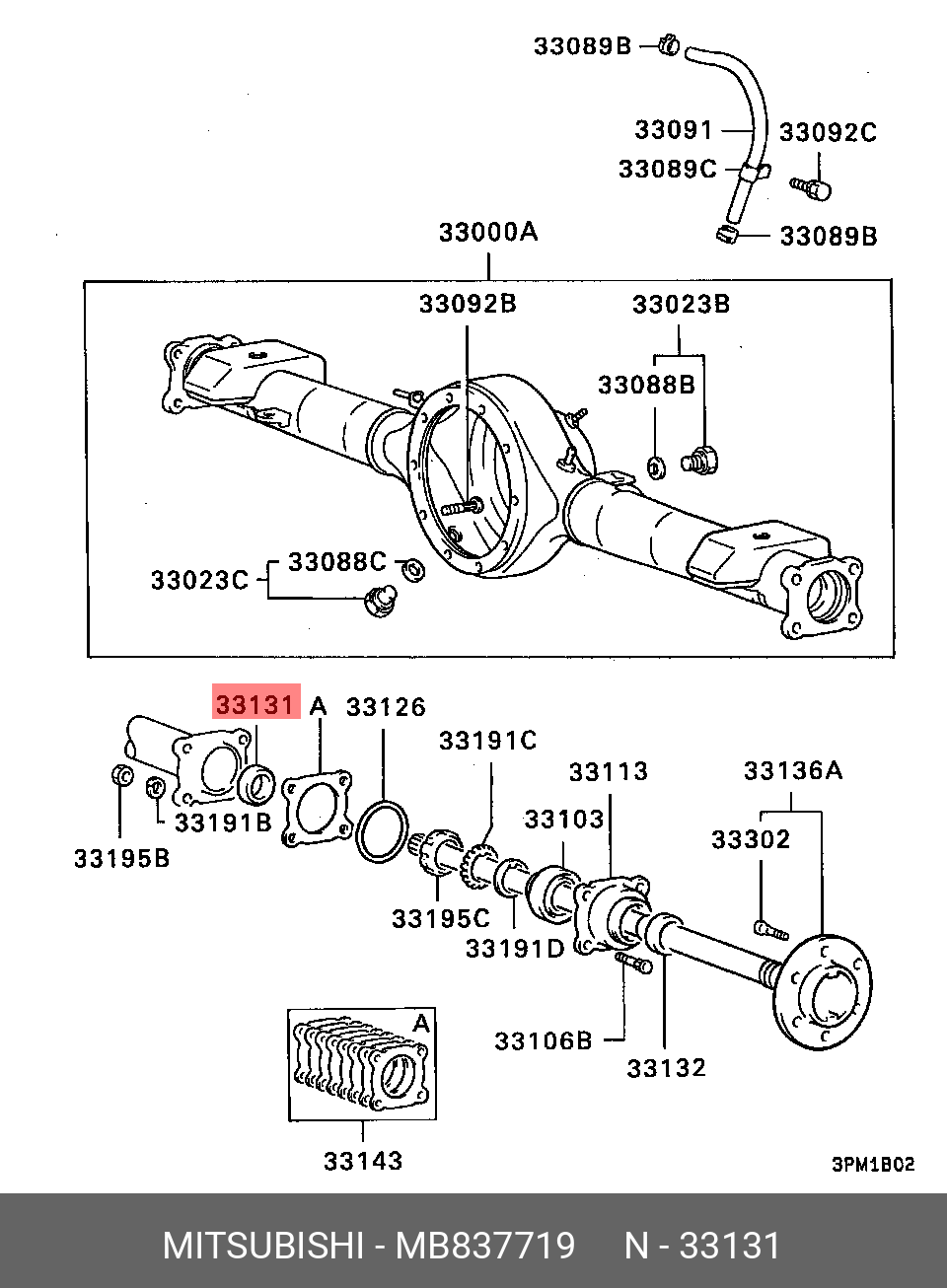 33089B
33091
33092C
33089C
33089B
33000A
33092B
33023B
33088B
33023C
33088C
33131
A
33126
33191C
33113
33136A
33103
33302
33191B
33195B
33195C
33191D
33106B
33132
A
33143
3PM1B02
MITSUBISHI - MB837719 N - 33131