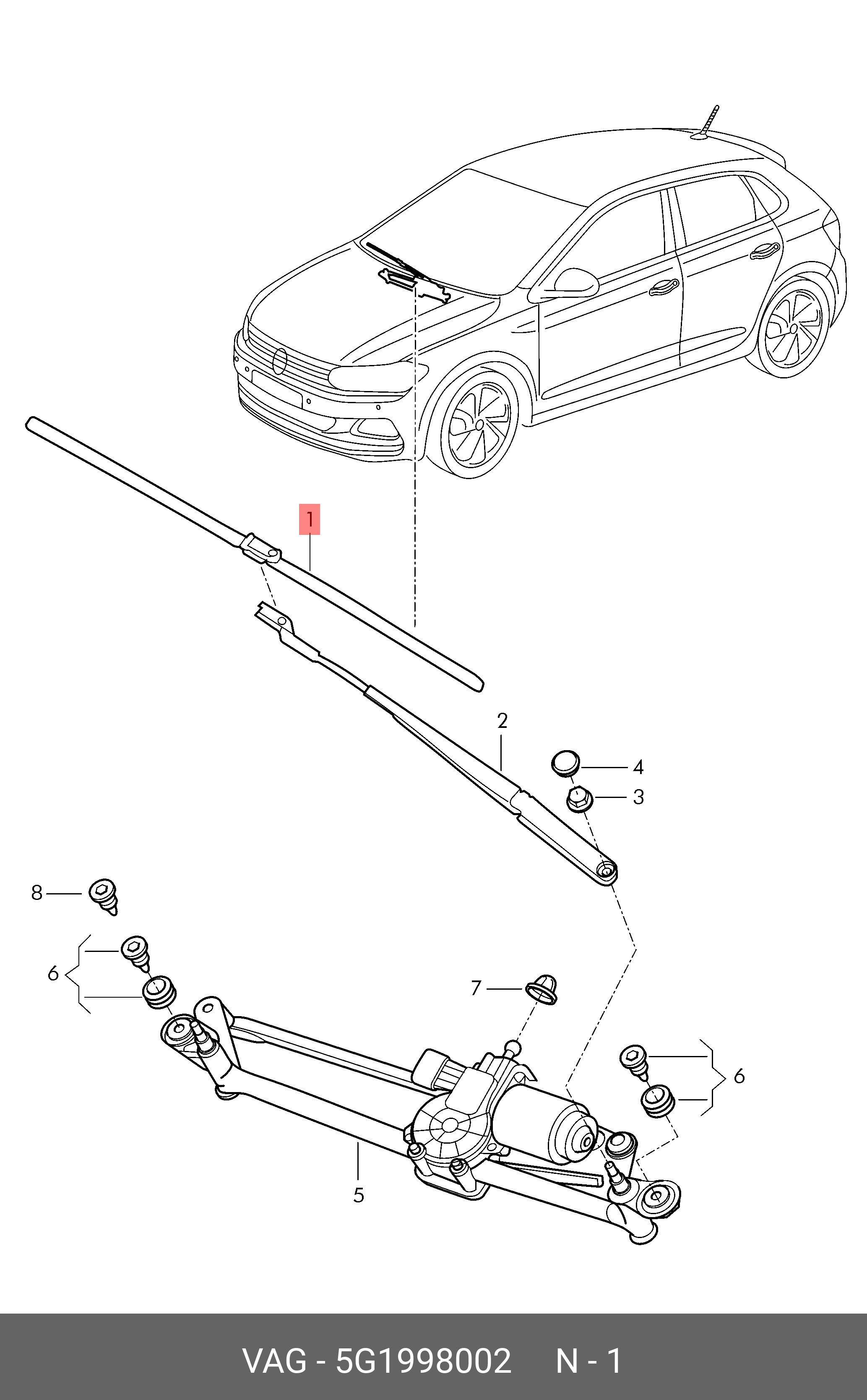 1
2
4
3
8
6
7
6
5
VAG - 5G1998002 N - 1