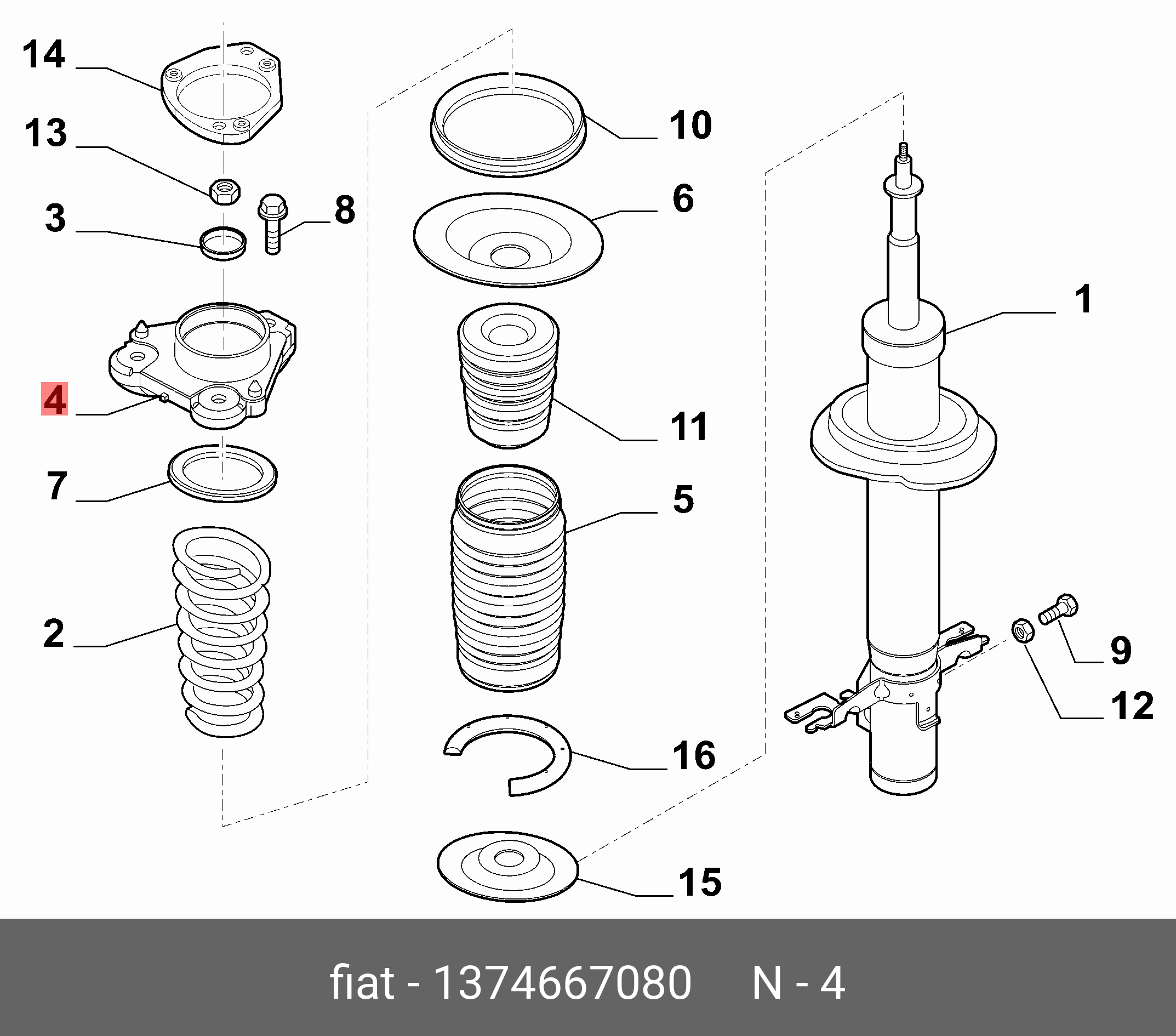 14
13
3
8
4
7
2
10
6
11
5
16
15
1
9
12

fiat - 1374667080 N - 4