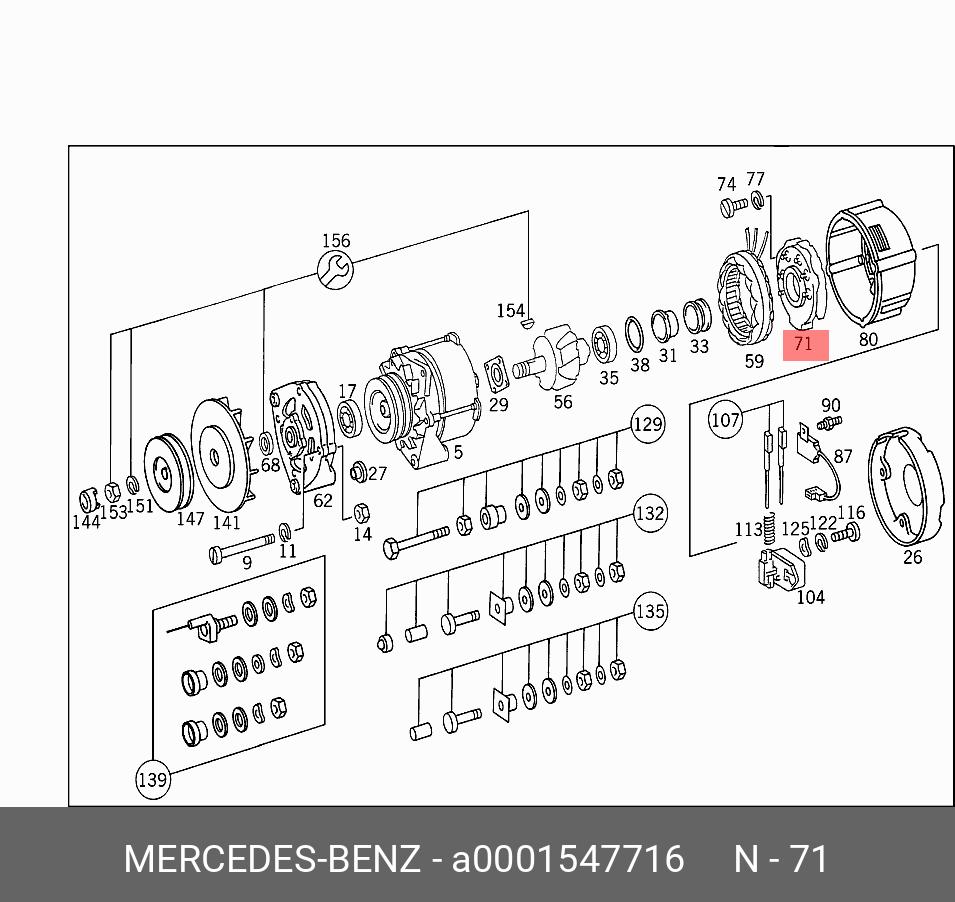 74 77
156
154
71 80
59
33
31
38
35
56
29
17
5
68
62
27
14
144 153 151 147 141
9 11
129
132
135
139
107 90
87
113 125 122 116
104
26
MERCEDES-BENZ - a0001547716 N - 71