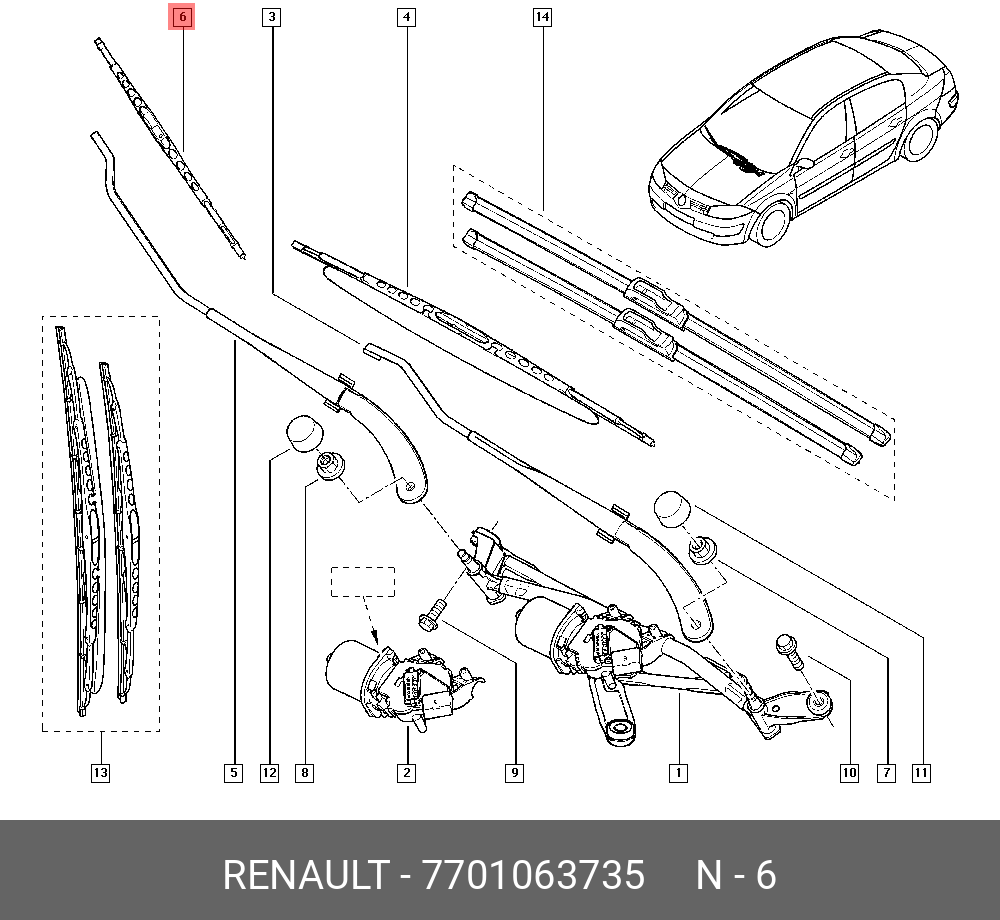 6
3
4
14
13
5
12
8
2
9
1
10
7
11

RENAULT - 7701063735 N - 6