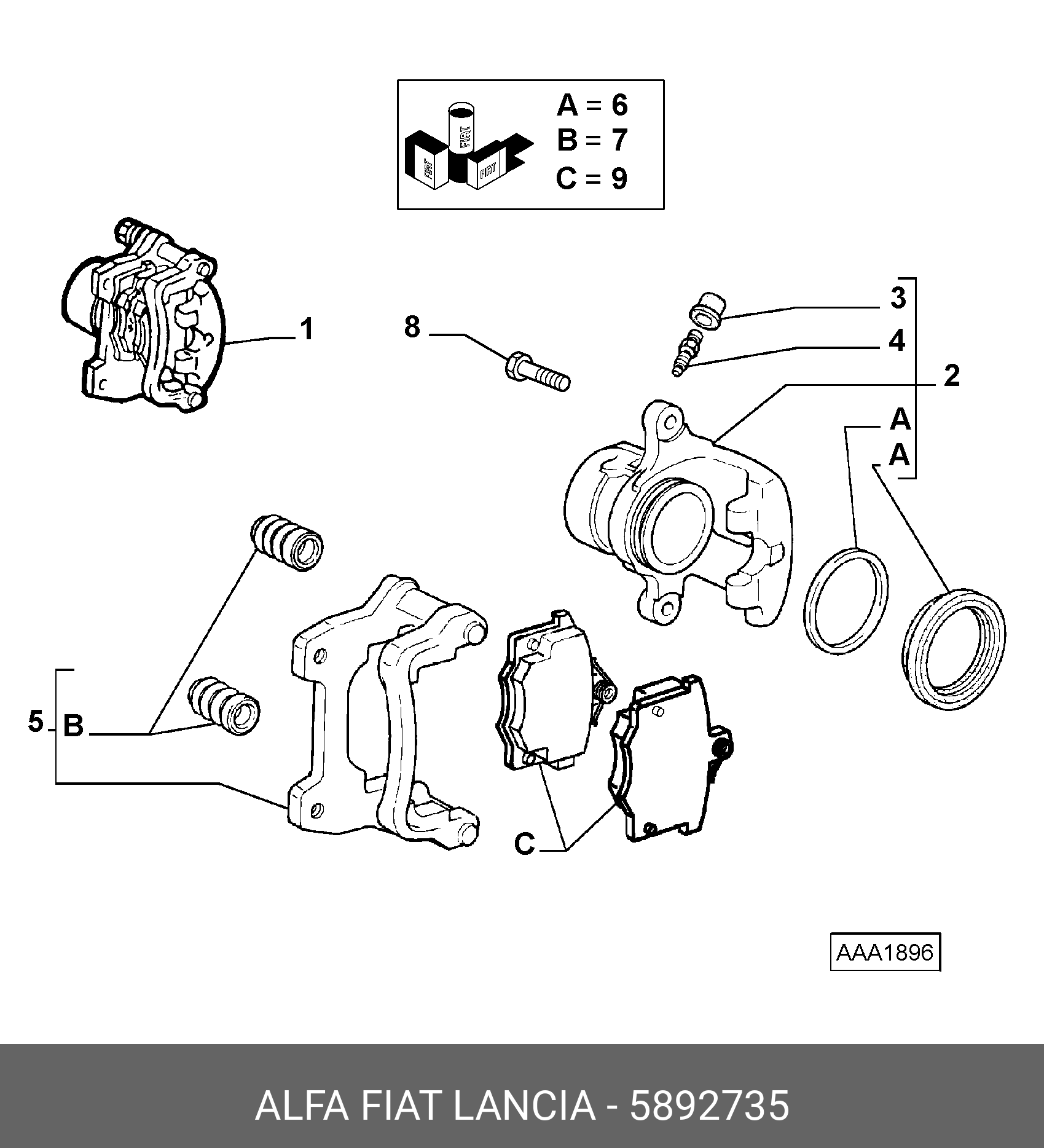 FIAT
FIAT
FIAT

A = 6
B = 7
C = 9

1

8

3

4

2

A
A

5
B

C

AAA1896

ALFA FIAT LANCIA - 5892735