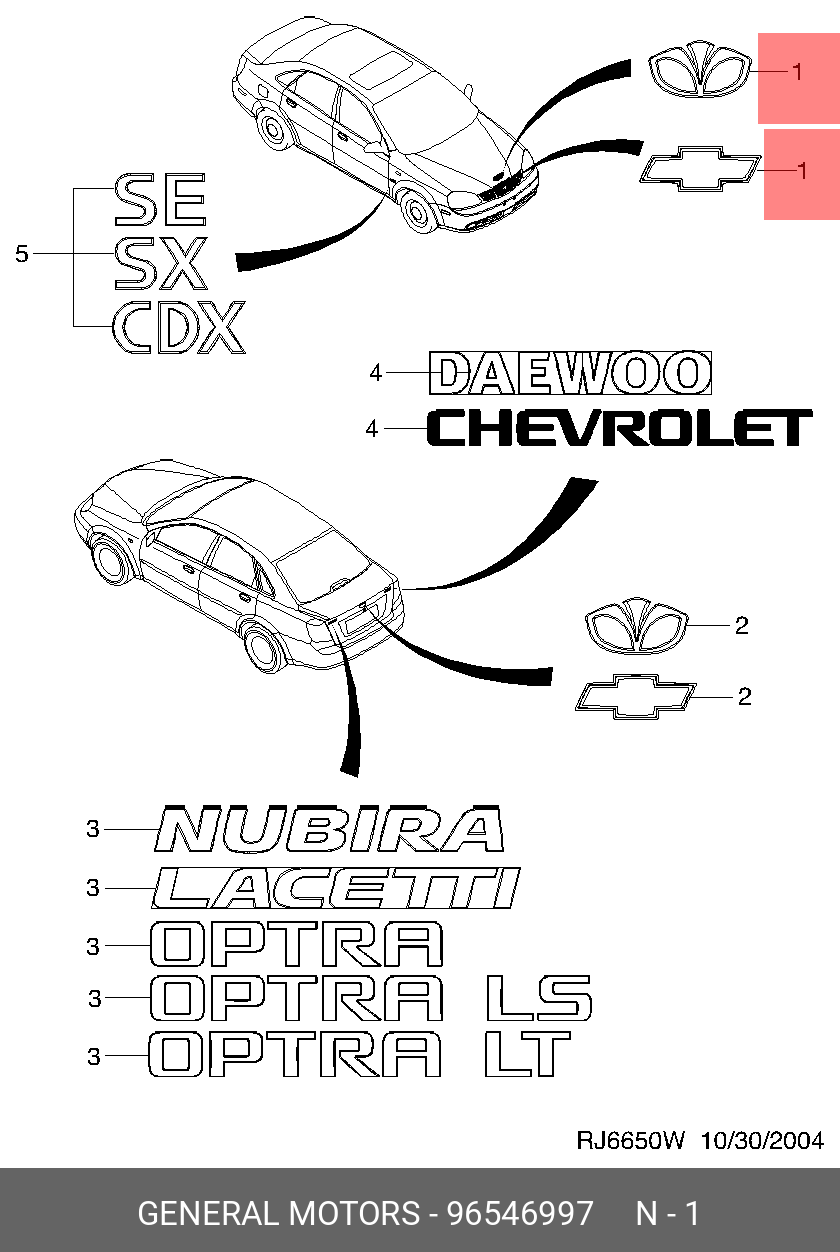 1

1

5 SE
SX
CDX

4 DAEWOO
4 CHEVROLET

2

2

3 NUBIRA
3 LACETTI
3 OPTRA
3 OPTRA LS
3 OPTRA LT

RJ6650W 10/30/2004

GENERAL MOTORS - 96546997 N - 1