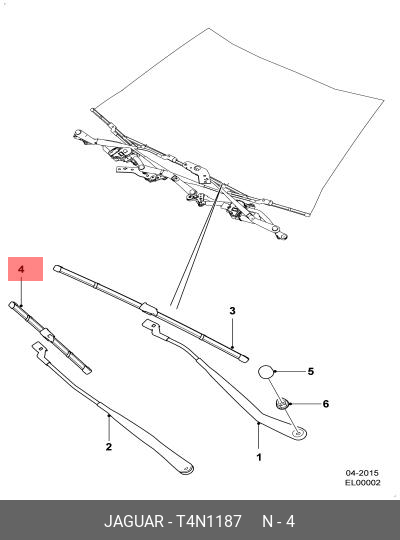 4

3

5

6

2

1

04-2015
EL00002

JAGUAR - T4N1187 N - 4