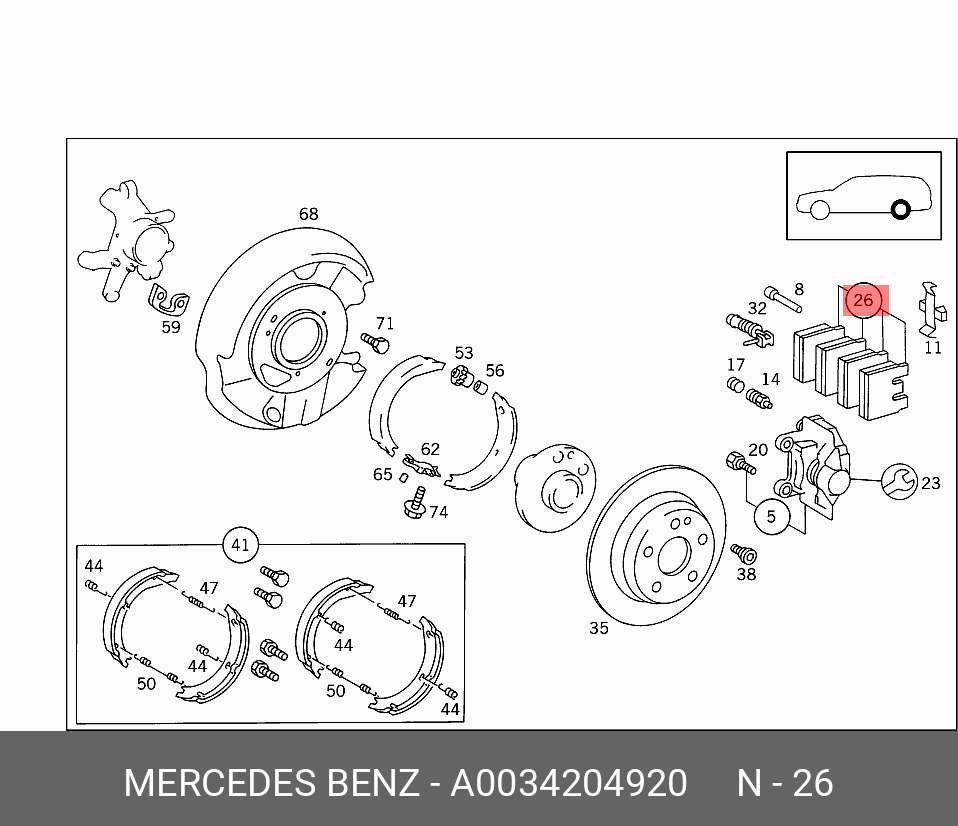 68
59
71
53
56
62
65
74
8
32
26
11
17
14
20
23
5
38
35
41
44
47
44
50
47
44
50
44

MERCEDES BENZ - A0034204920 N - 26