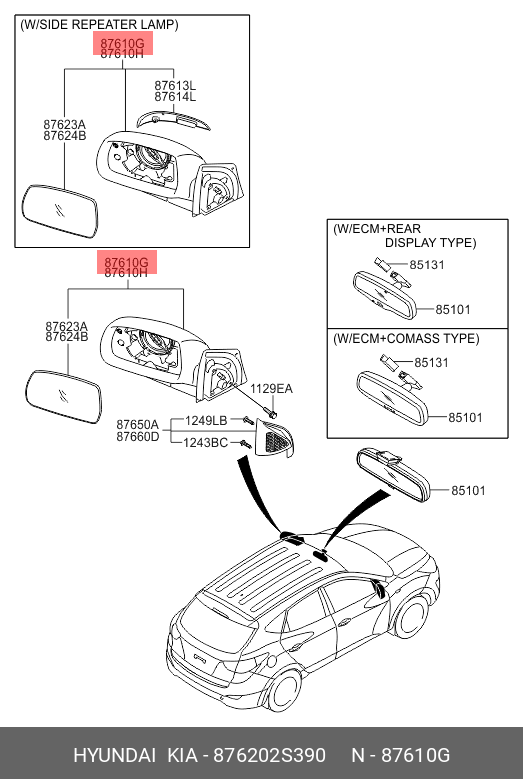 (W/SIDE REPEATER LAMP)
87610G
87610H
87613L
87614L
87623A
87624B

87610G
87610H
87623A
87624B
1129EA
87650A
87660D
1249LB
1243BC

(W/ECM+REAR DISPLAY TYPE)
85131
85101

(W/ECM+COMASS TYPE)
85131
85101

85101

HYUNDAI KIA - 876202S390 N - 87610G