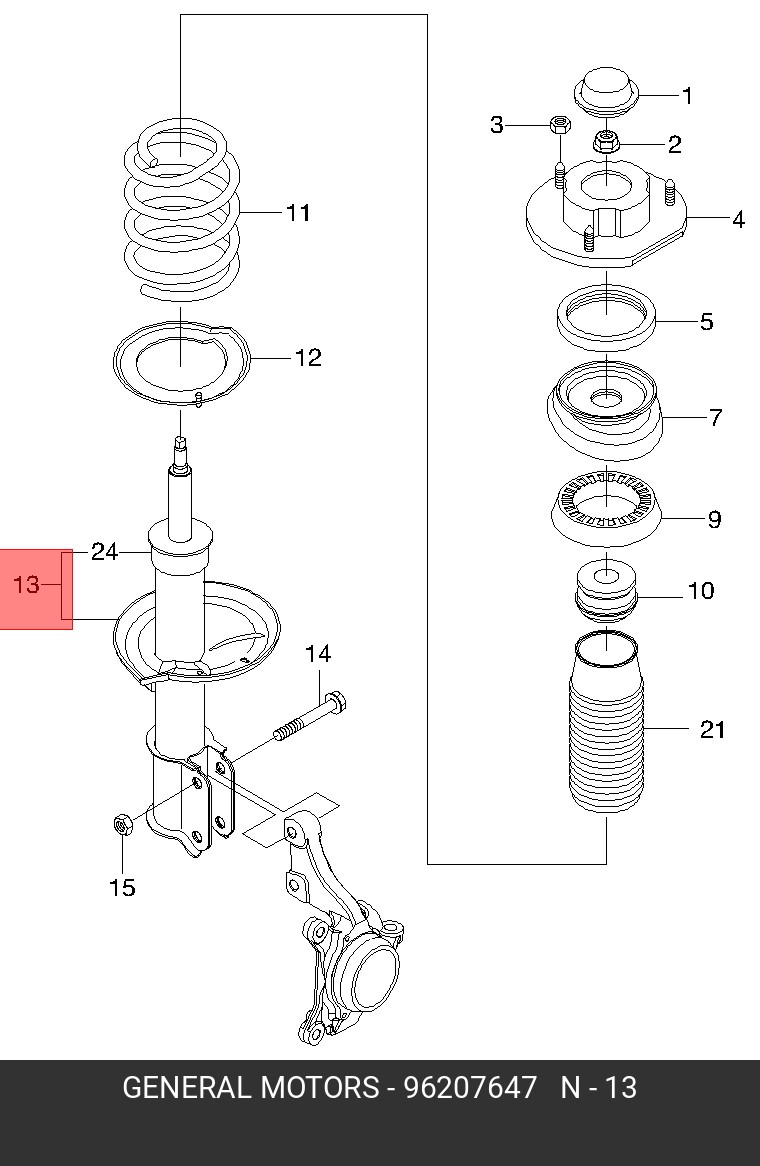 1
3
2
4
11
5
12
7
9
24
13
10
14
21
15

GENERAL MOTORS - 96207647 N - 13