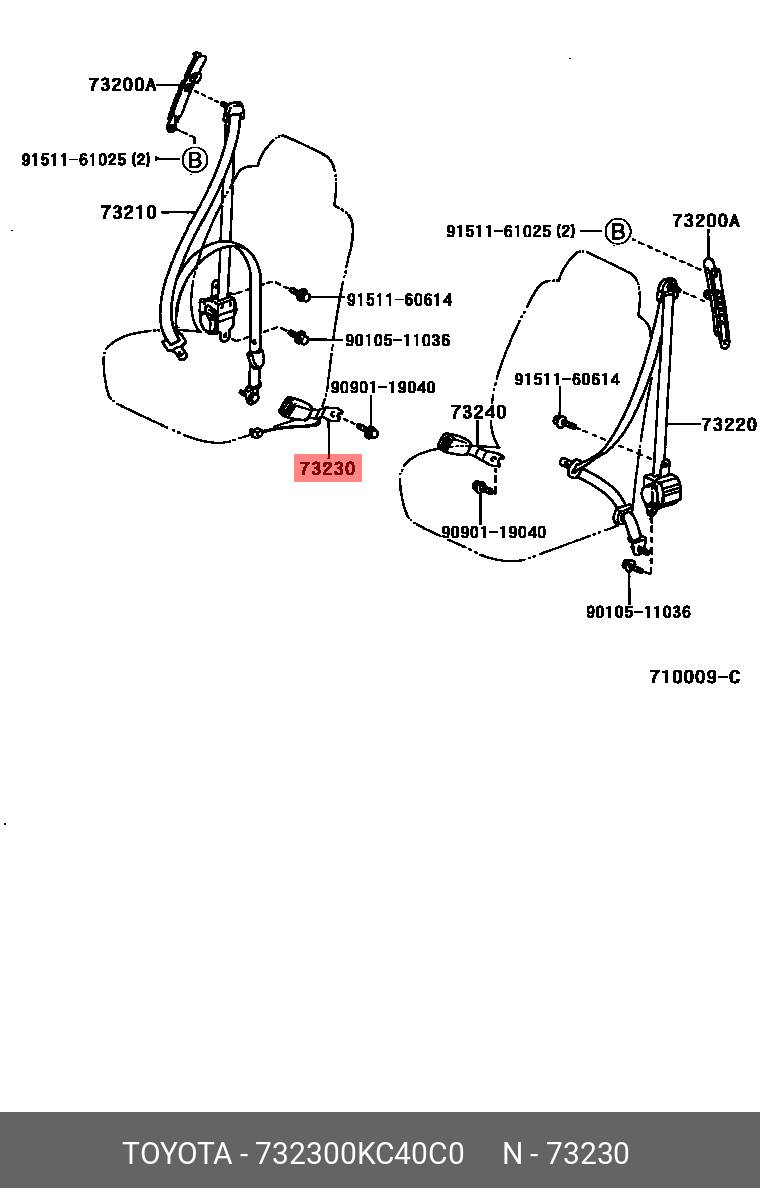 73200A

91511-61025 (2) B

73210

91511-60614

90105-11036

90901-19040

73230

91511-61025 (2) B

73200A

91511-60614

73240

73220

90901-19040

90105-11036

710009-C

TOYOTA - 732300KC40C0 N - 73230