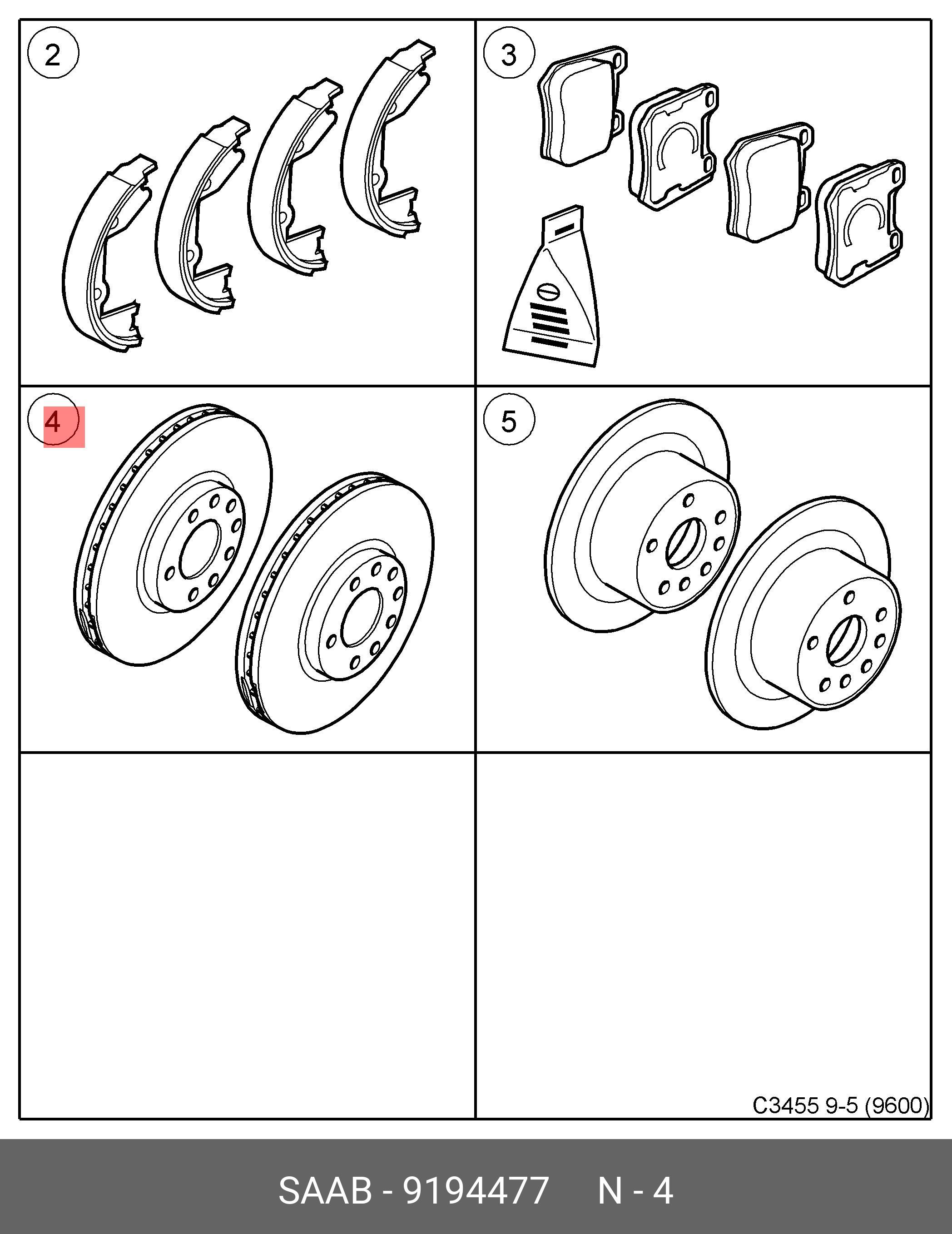 2

3

4

5

C3455 9-5 (9600)

SAAB - 9194477 N - 4