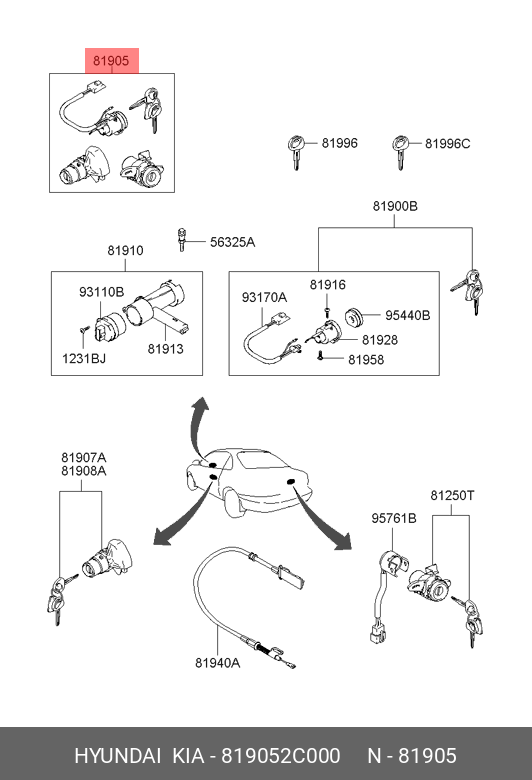 81905

81996

81996C

81900B

56325A

81910

93110B

1231BJ

81913

93170A

81916

95440B

81928

81958

81907A
81908A

81250T

95761B

81940A

HYUNDAI KIA - 819052C000 N - 81905