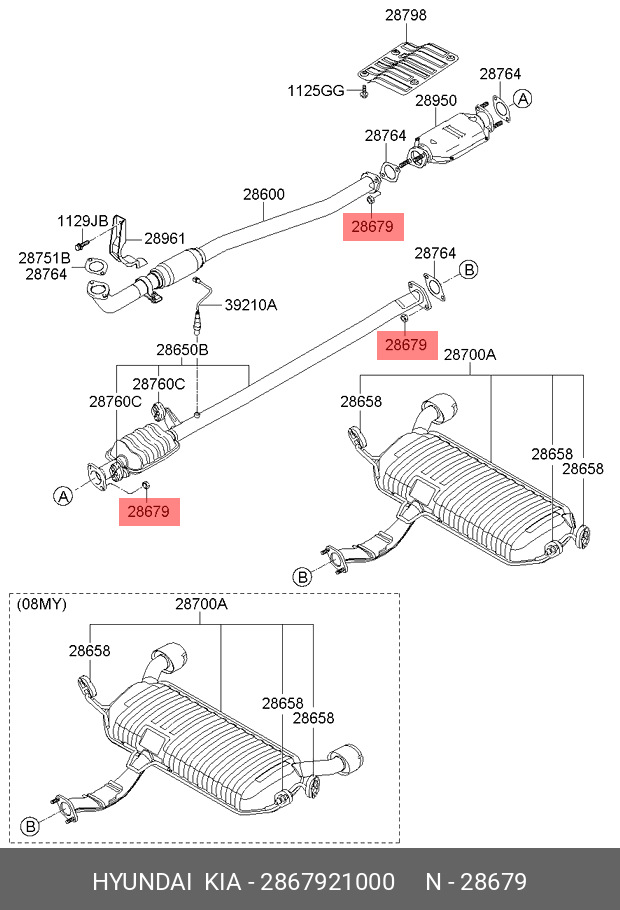 28798
1125GG
28764
A
28950
28764
28600
28679
1129JB
28961
28751B
28764
39210A
28764
B
28679
28650B
28700A
28760C
28760C
28658
28658
28658
A
28679
B
(08MY)
28700A
28658
28658
28658
B
HYUNDAI KIA - 2867921000 N - 28679