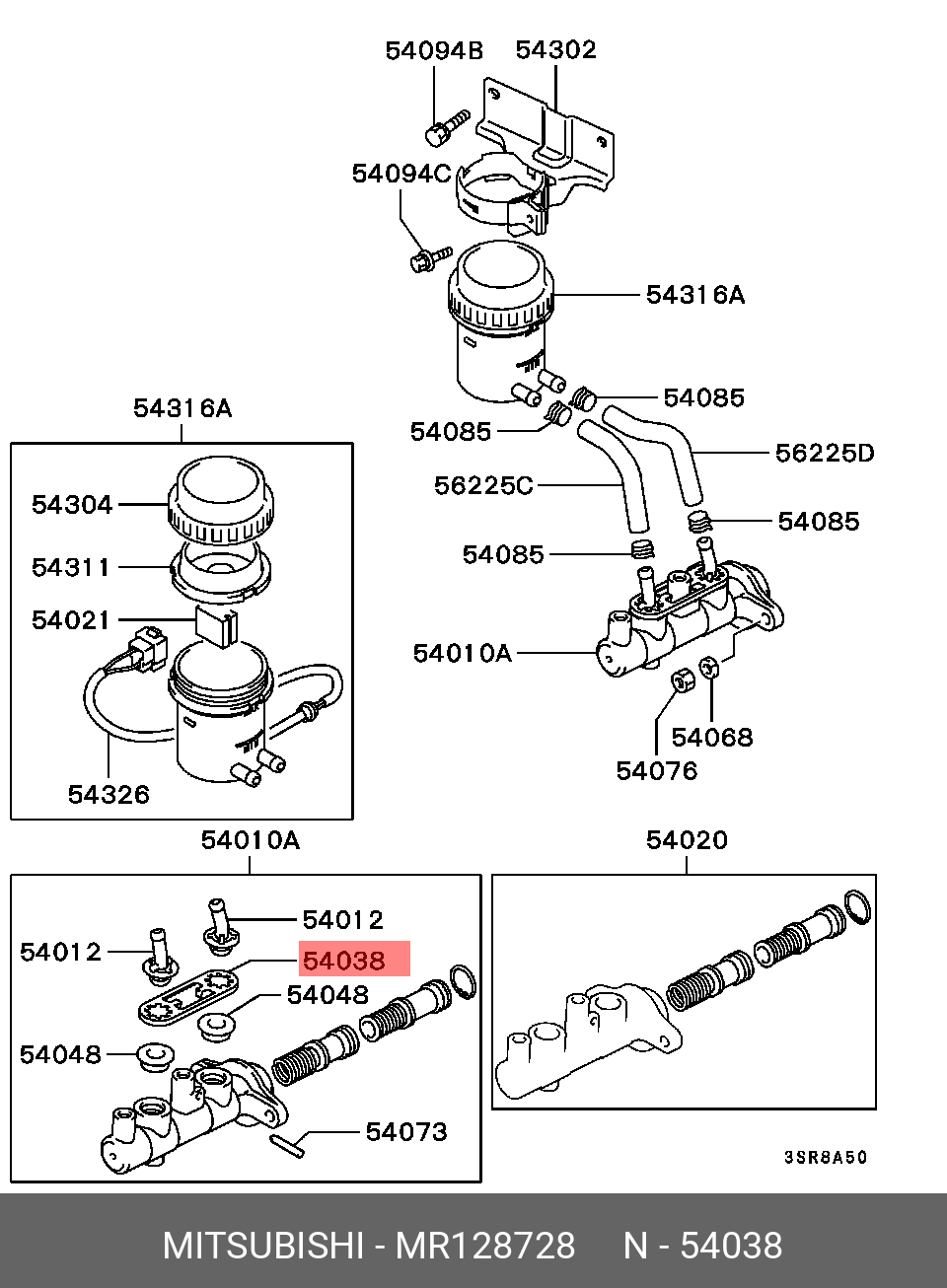 54094B
54302
54094C
54316A
54085
54085
56225D
56225C
54085
54085
54010A
54068
54076

54316A
54304
54311
54021
54326

54010A
54012
54012
54038
54048
54048
54073

54020

3SR8A50

MITSUBISHI - MR128728 N - 54038