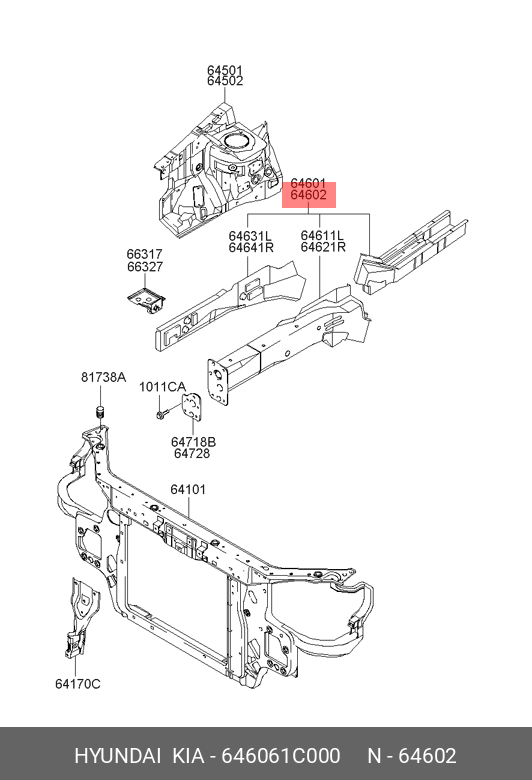 64501
64502

64601
64602

64631L
64641R

64611L
64621R

66317
66327

81738A

1011CA

64718B
64728

64101

64170C

HYUNDAI KIA - 646061C000 N - 64602