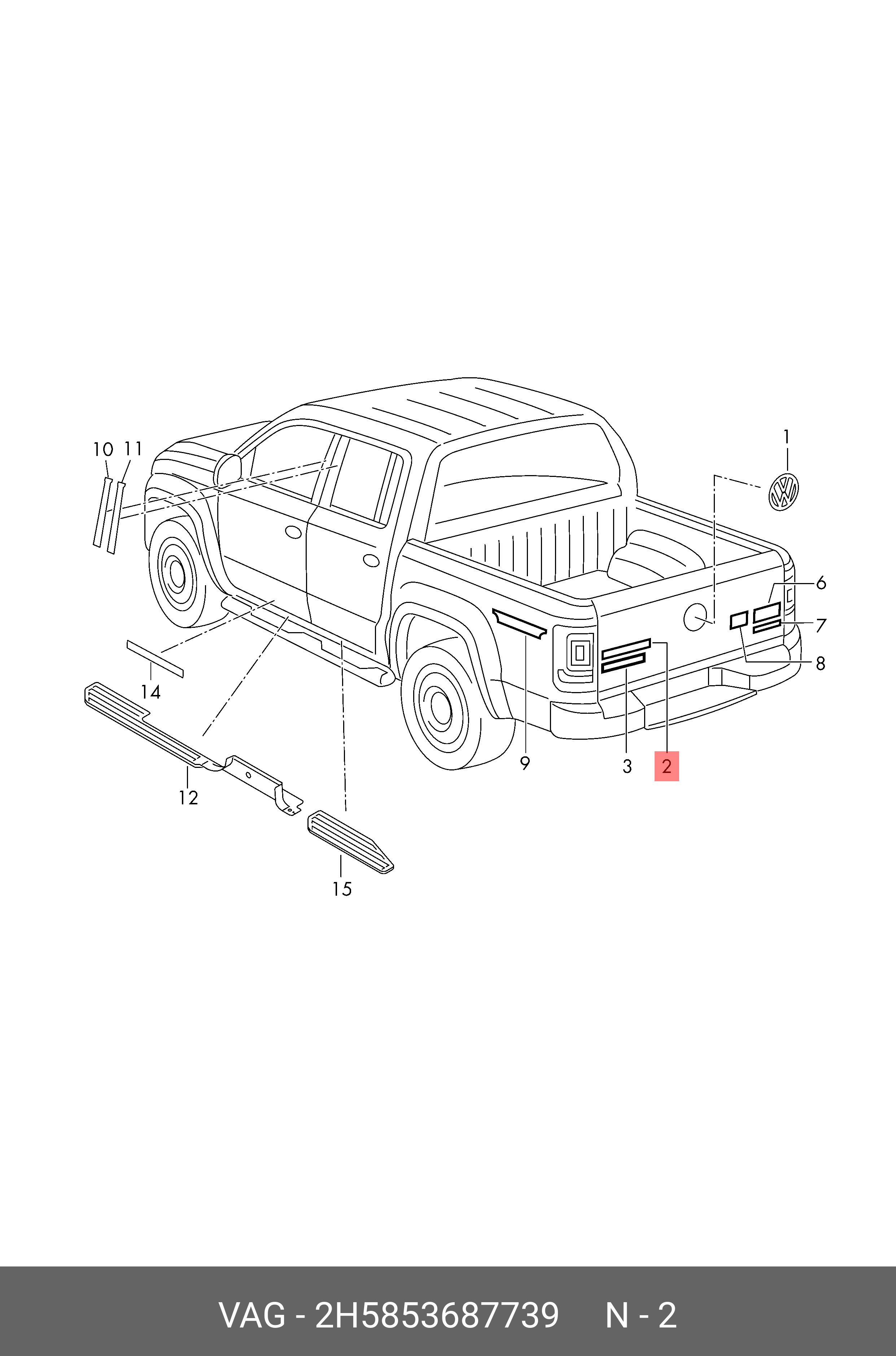 10 11

1

6

7

8

14

9

3

2

12

15

VAG - 2H5853687739 N - 2