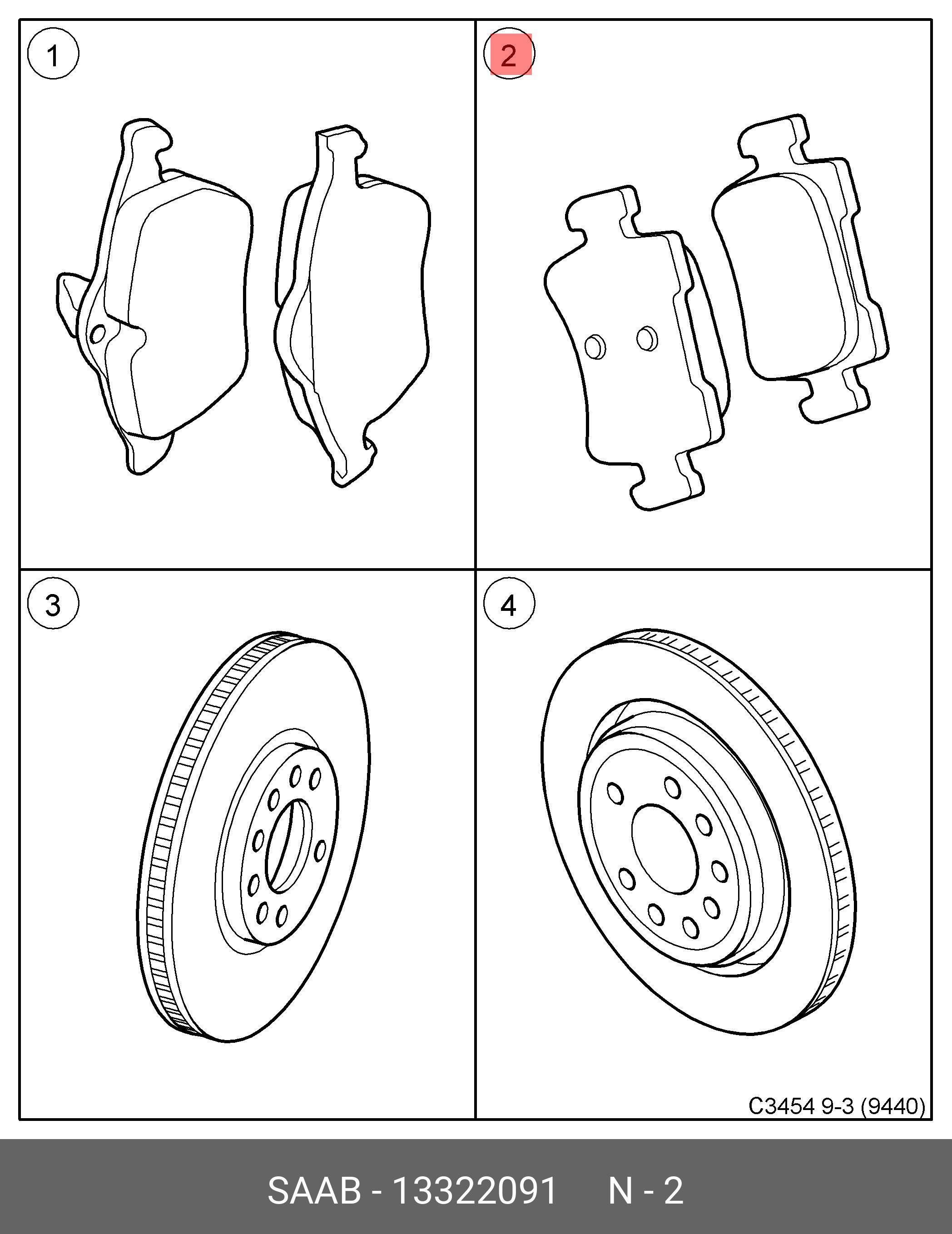 1

2

3

4

C3454 9-3 (9440)

SAAB - 13322091 N - 2