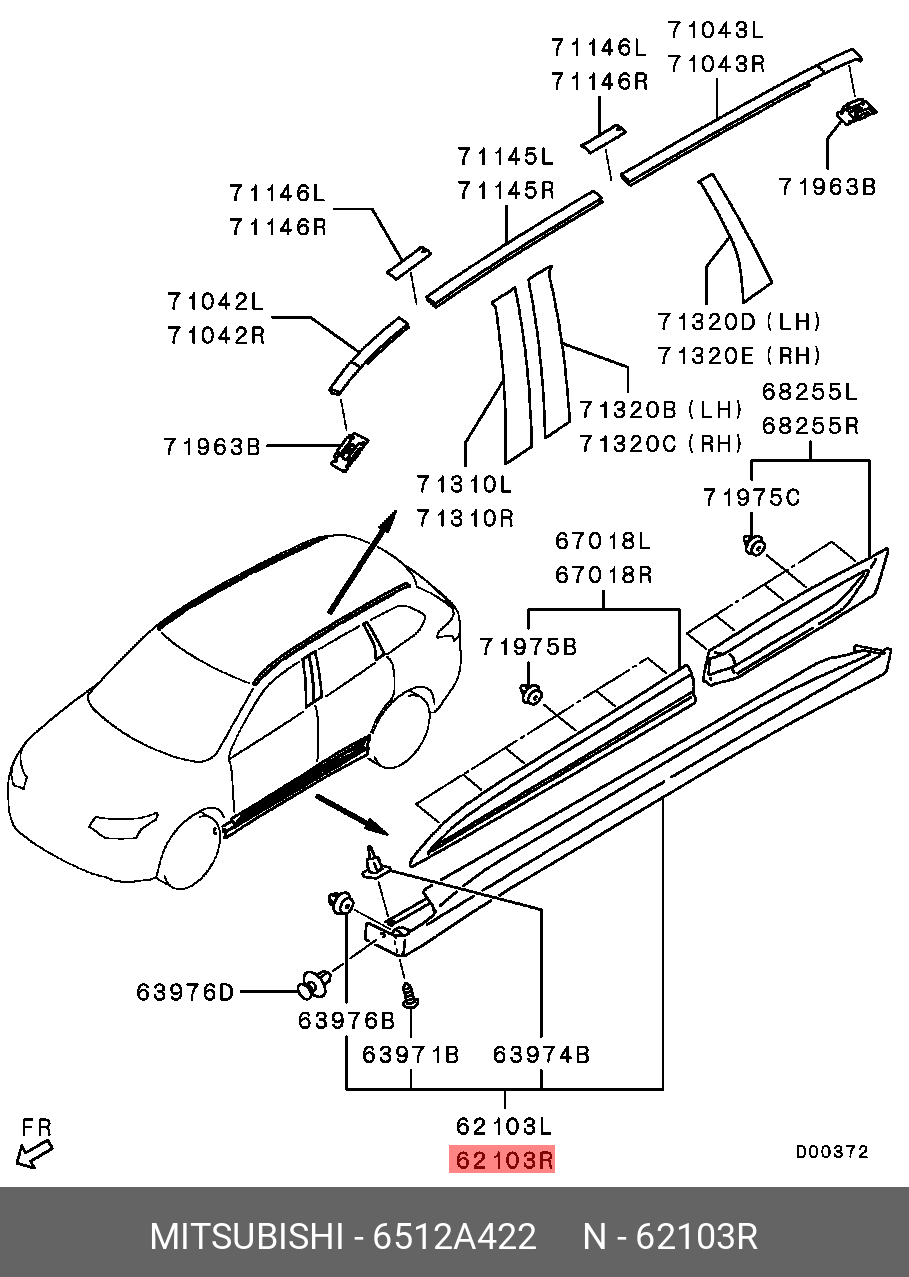 71043L
71043R
71146L
71146R
71963B
71145L
71145R
71146L
71146R
71042L
71042R
71320D (LH)
71320E (RH)
71320B (LH)
71320C (RH)
68255L
68255R
71963B
71310L
71310R
71975C
67018L
67018R
71975B
63976D
63976B
63971B
63974B
62103L
62103R
FR
D00372
MITSUBISHI - 6512A422 N - 62103R