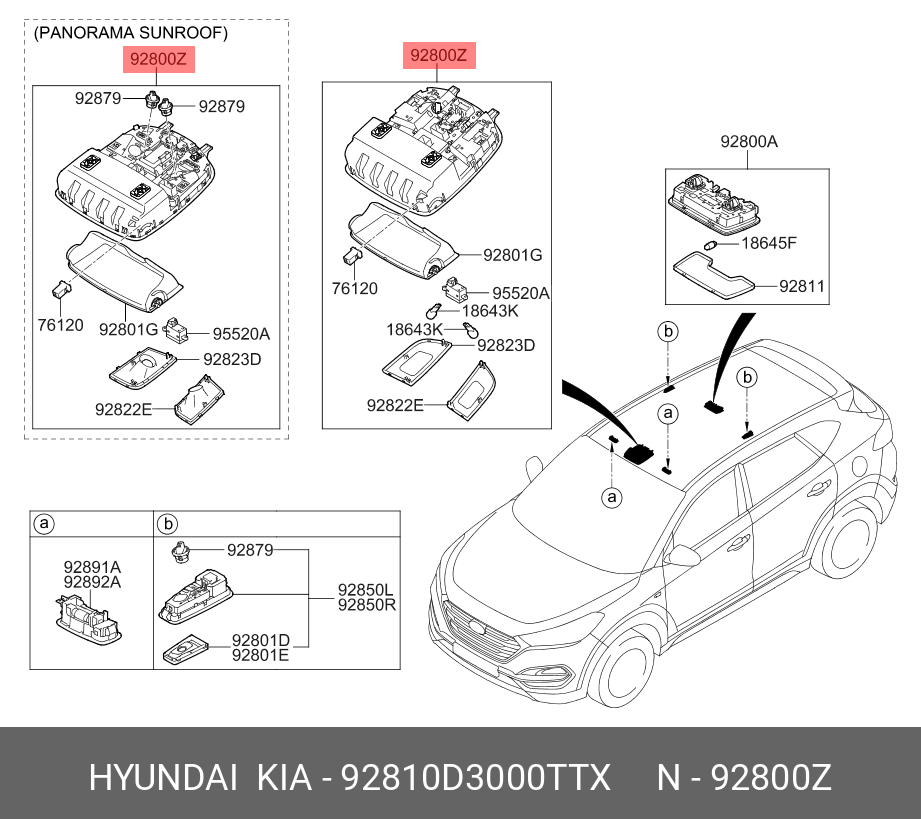 (PANORAMA SUNROOF)
92800Z
92879
92879
76120
92801G
95520A
92823D
92822E

92800Z
92801G
76120
95520A
18643K
18643K
92823D
92822E

92800A
18645F
92811

b
b
a
a

a
92891A
92892A

b
92879
92850L
92850R
92801D
92801E

HYUNDAI KIA - 92810D3000TTX N - 92800Z