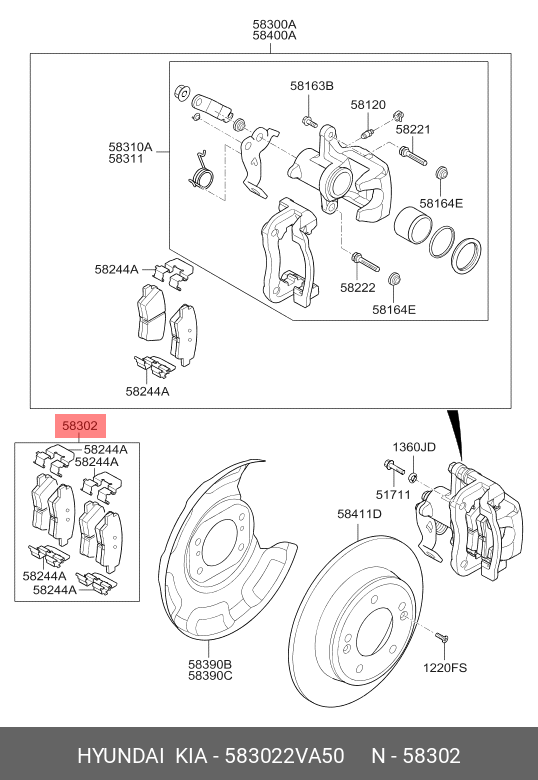 58300A
58400A

58163B
58120
58221
58310A
58311
58164E
58244A
58222
58164E
58244A

58302
58244A
58244A
58244A
58244A

1360JD
51711
58411D
58390B
58390C
1220FS

HYUNDAI KIA - 583022VA50 N - 58302