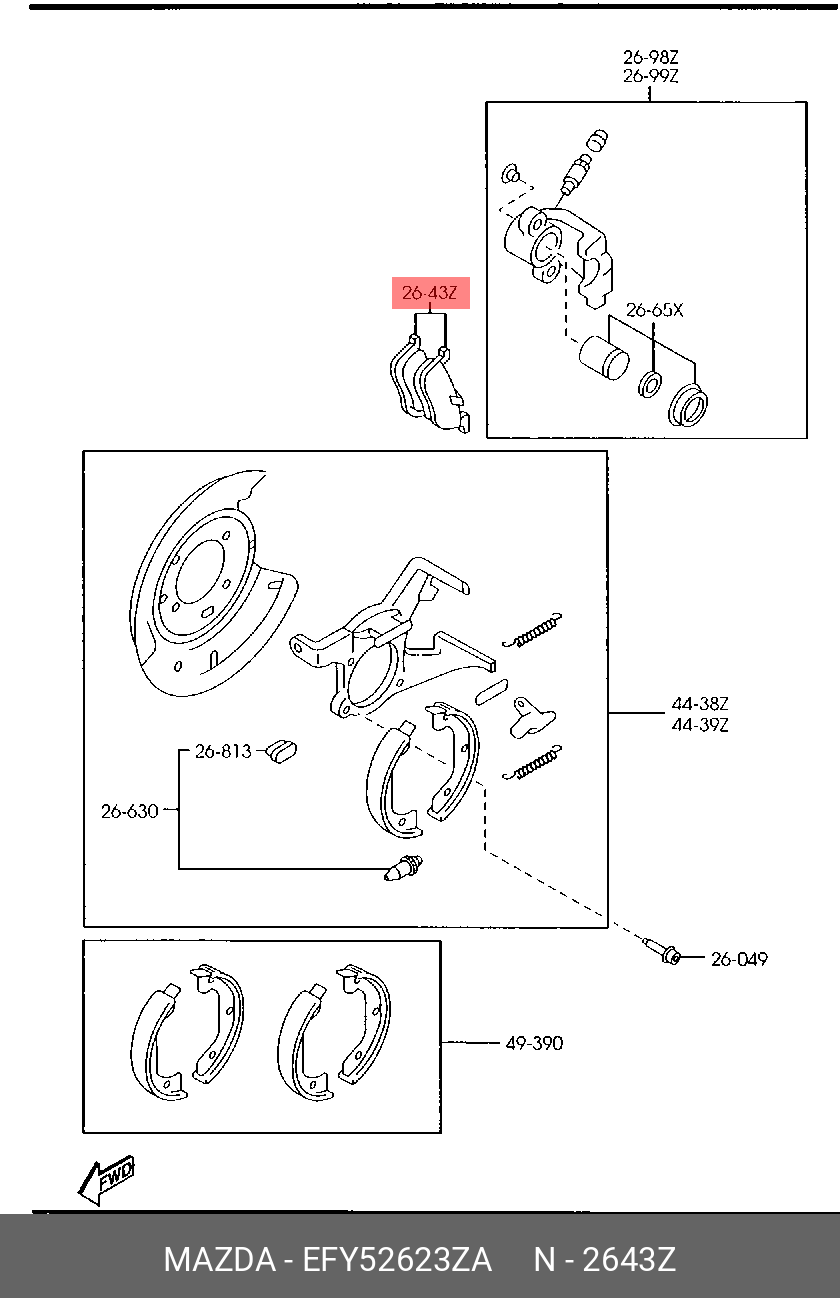 26-98Z
26-99Z

26-43Z

26-65X

44-38Z
44-39Z

26-813

26-630

26-049

49-390

FWD

MAZDA - EFY52623ZA N - 2643Z