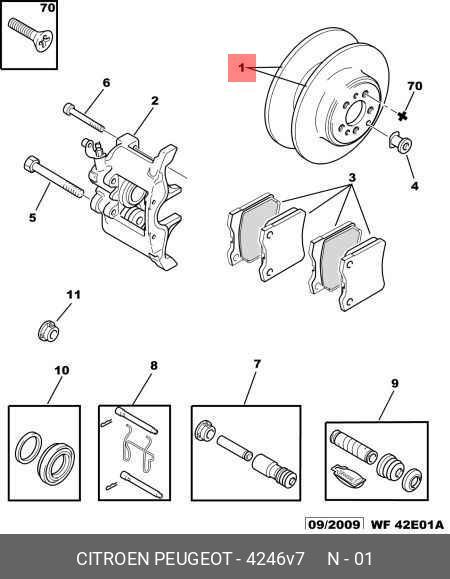 70

1

70

6

2

4

5

3

11

10

8

7

9

09/2009 WF 42E01A

CITROEN PEUGEOT - 4246v7 N - 01