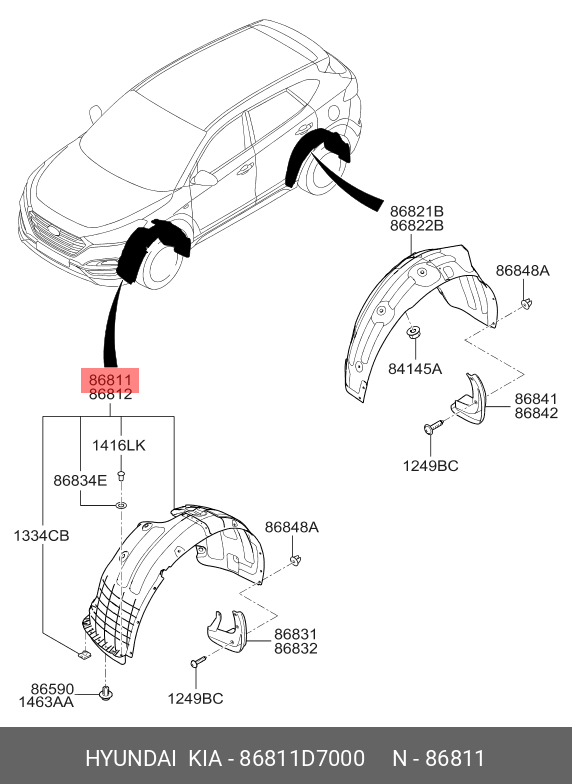 86821B
86822B

86848A

84145A

86841
86842

1249BC

86811
86812

1416LK

86834E

1334CB

86848A

86831
86832

86590
1463AA

1249BC

HYUNDAI KIA - 86811D7000 N - 86811