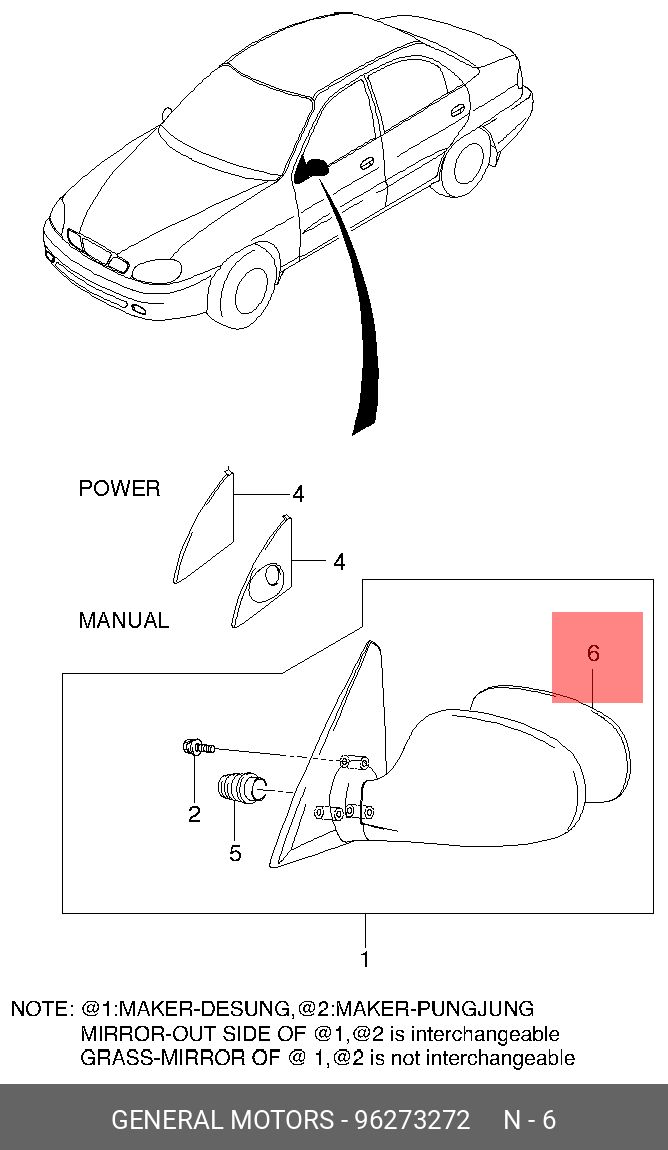 POWER

4

4

MANUAL

6

2

5

1

NOTE: @1:MAKER-DESUNG,@2:MAKER-PUNGJUNG
MIRROR-OUT SIDE OF @1,@2 is interchangeable
GRASS-MIRROR OF @ 1,@2 is not interchangeable

GENERAL MOTORS - 96273272 N - 6