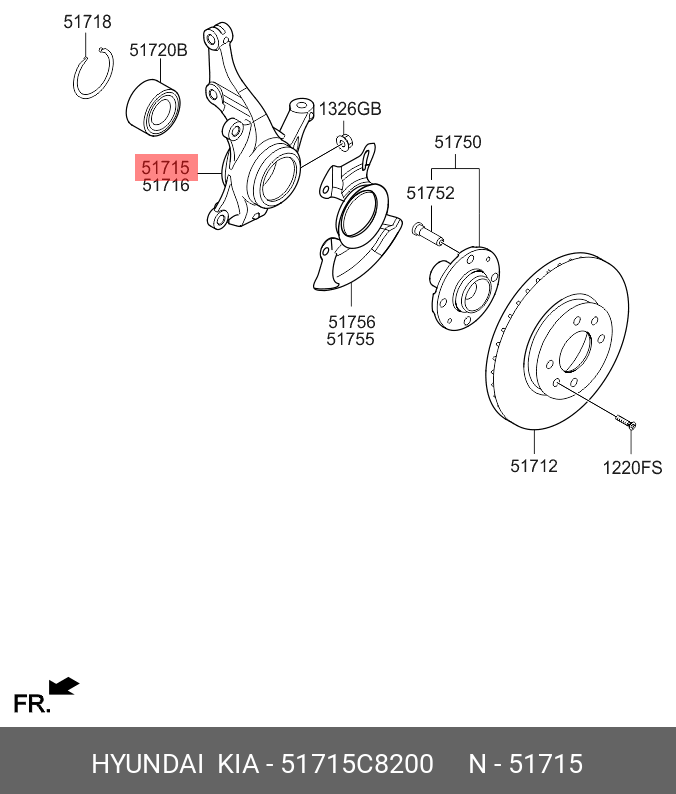 51718
51720B
1326GB
51715
51716
51750
51752
51756
51755
51712
1220FS
FR.

HYUNDAI KIA - 51715C8200 N - 51715