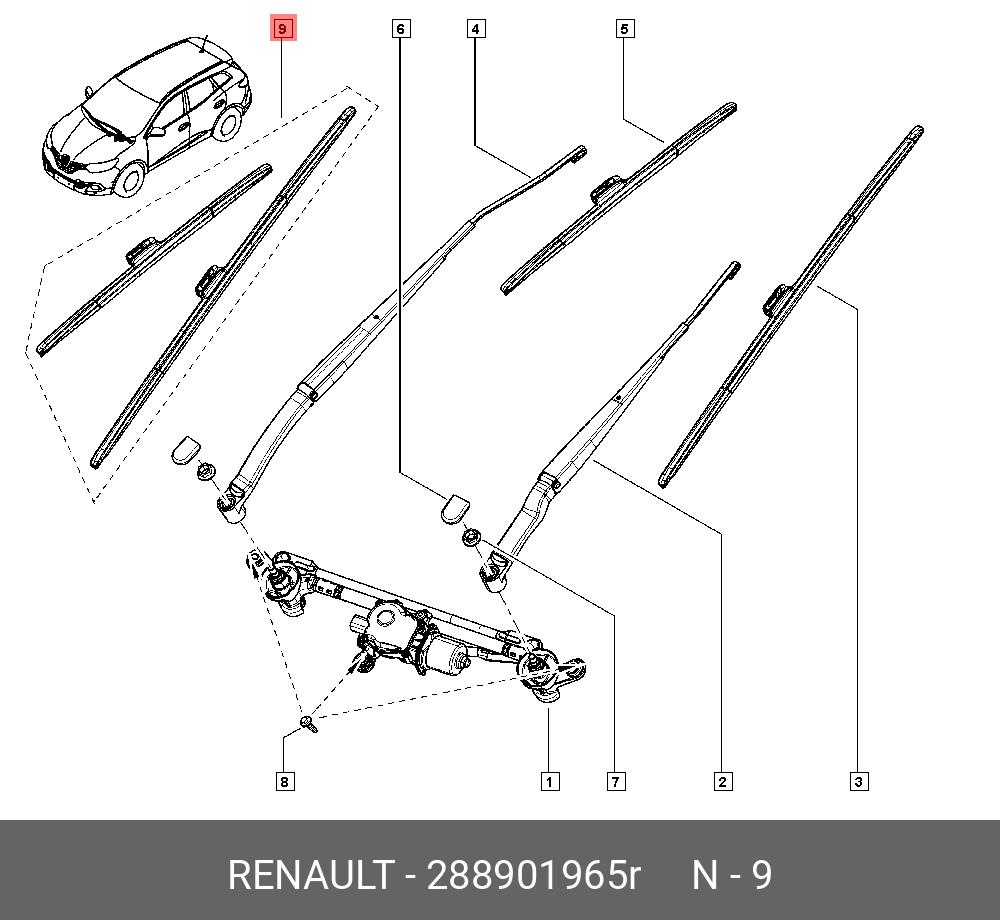 9
6
4
5
8
1
7
2
3
RENAULT - 288901965r N - 9