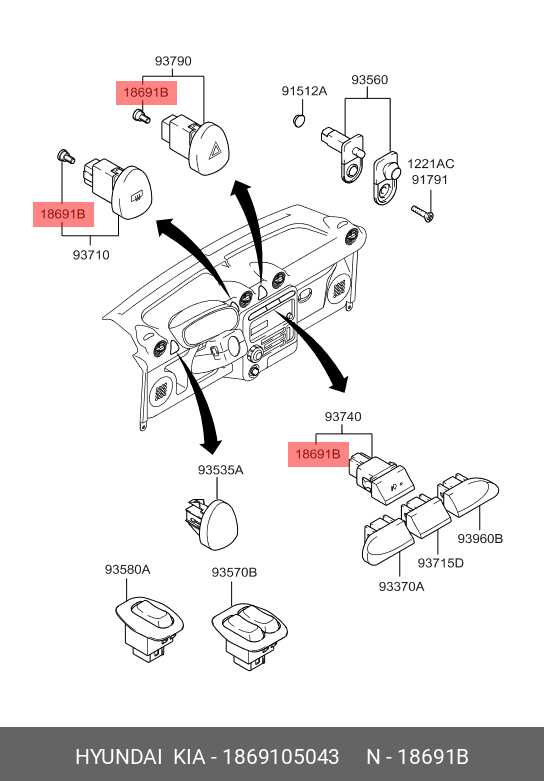 93790
18691B
91512A
93560
1221AC
91791
18691B
93710
93740
18691B
93535A
93960B
93715D
93370A
93580A
93570B

HYUNDAI KIA - 1869105043 N - 18691B