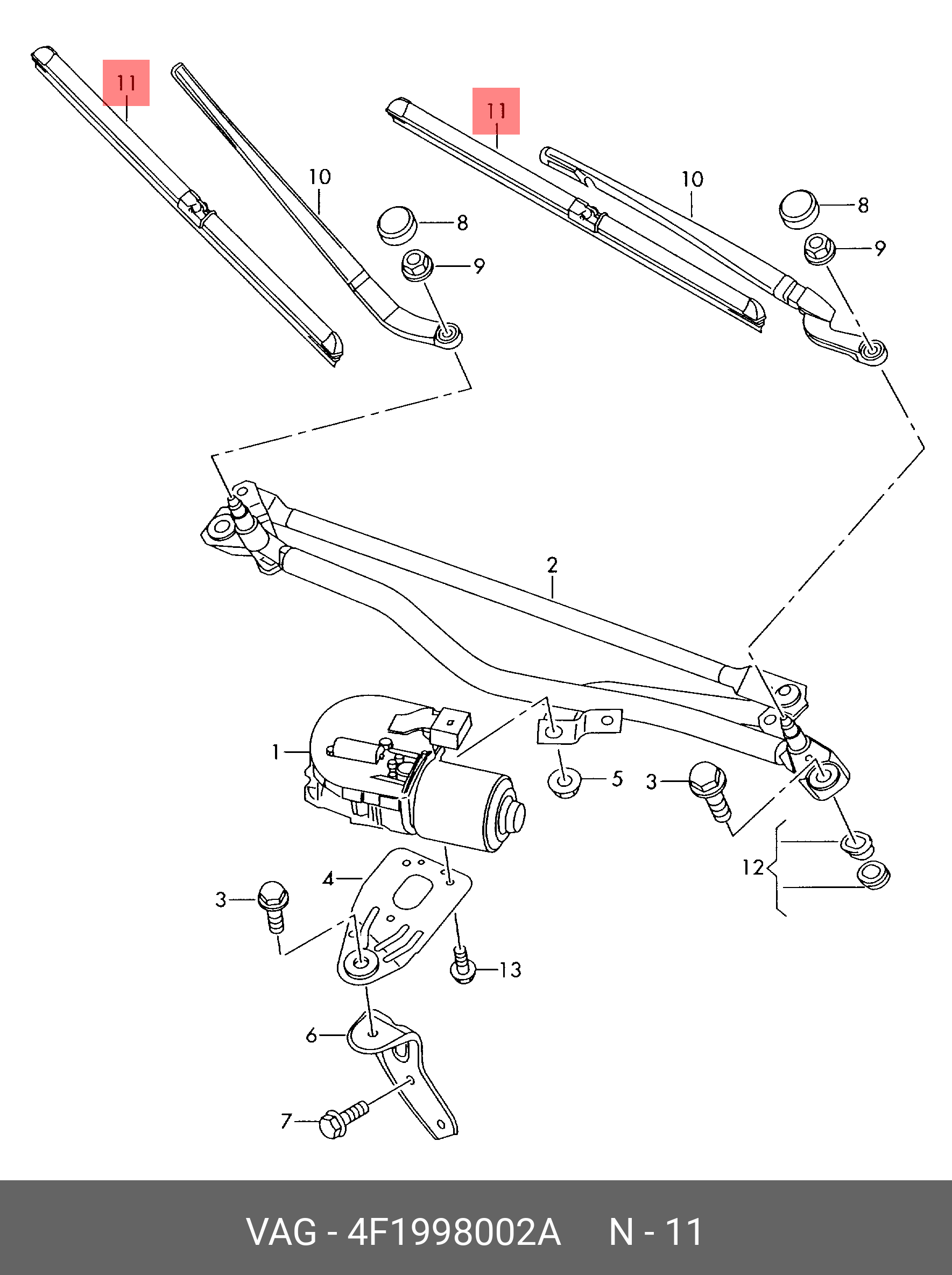 11
10
8
9
11
10
8
9
2
1
5
3
12
4
3
13
6
7

VAG - 4F1998002A N - 11