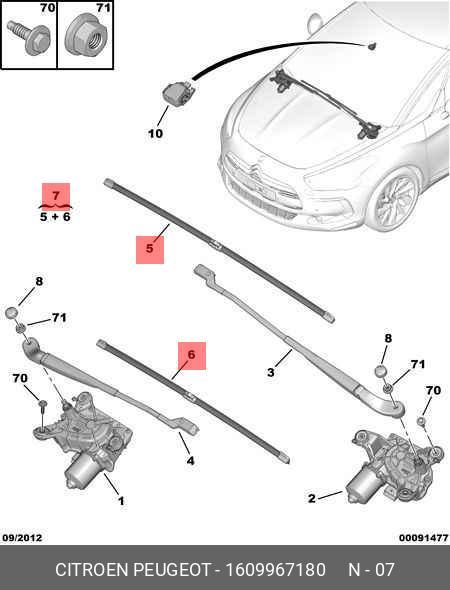 70
71
10
7
5 + 6
5
8
71
6
3
8
71
70
70
4
1
2
09/2012
00091477
CITROEN PEUGEOT - 1609967180 N - 07