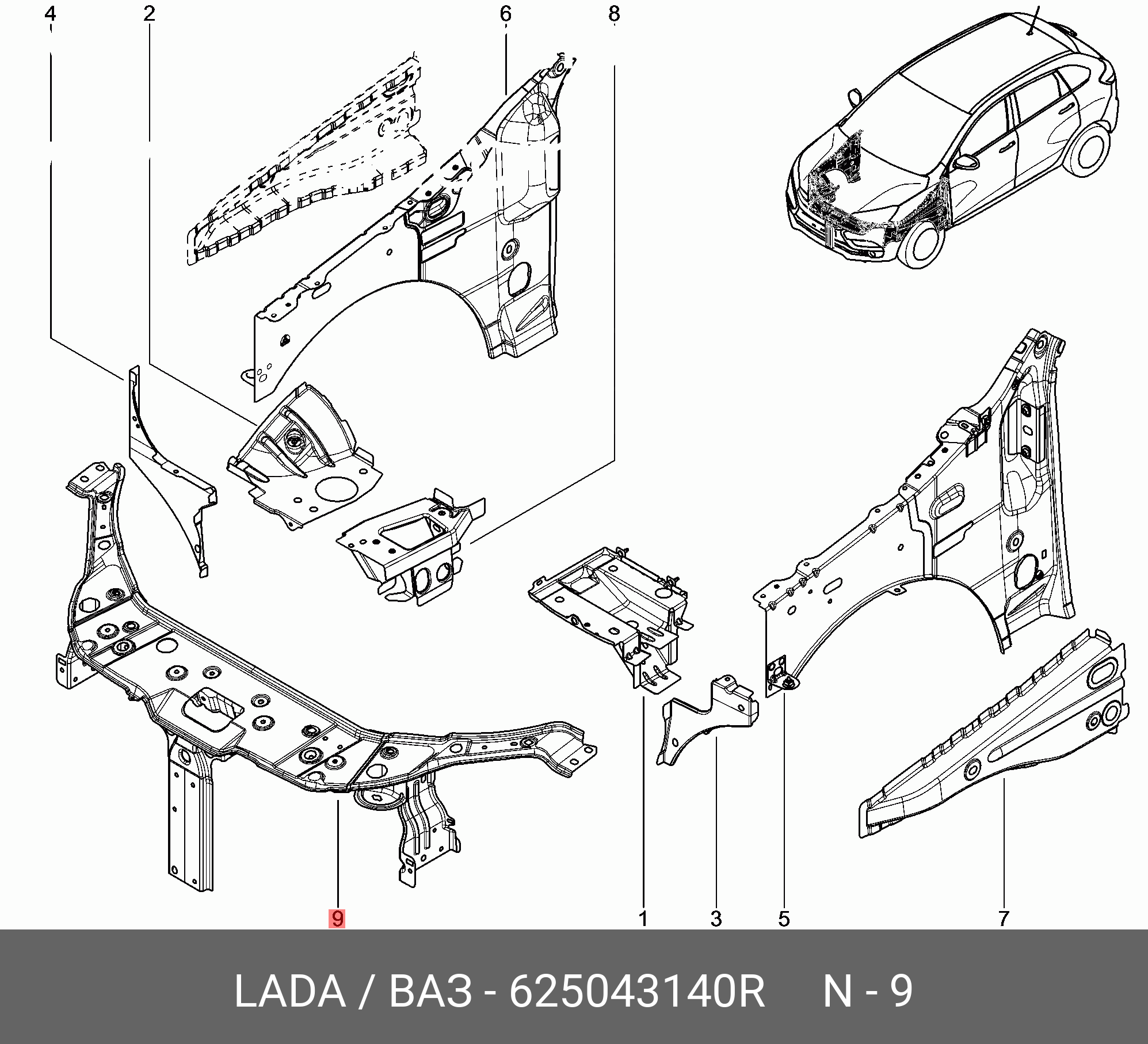 4
2
6
8
9
1
3
5
7

LADA / ВАЗ - 625043140R N - 9