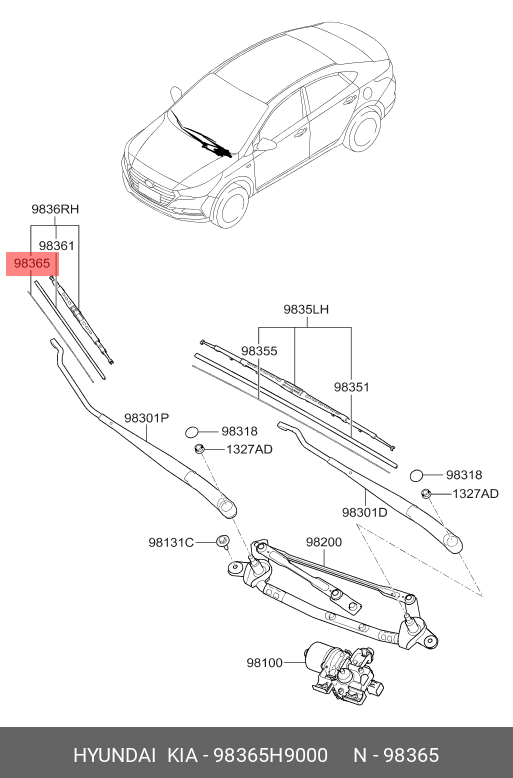 9836RH
98361
98365
9835LH
98355
98351
98301P
98318
1327AD
98318
1327AD
98301D
98131C
98200
98100
HYUNDAI KIA - 98365H9000 N - 98365