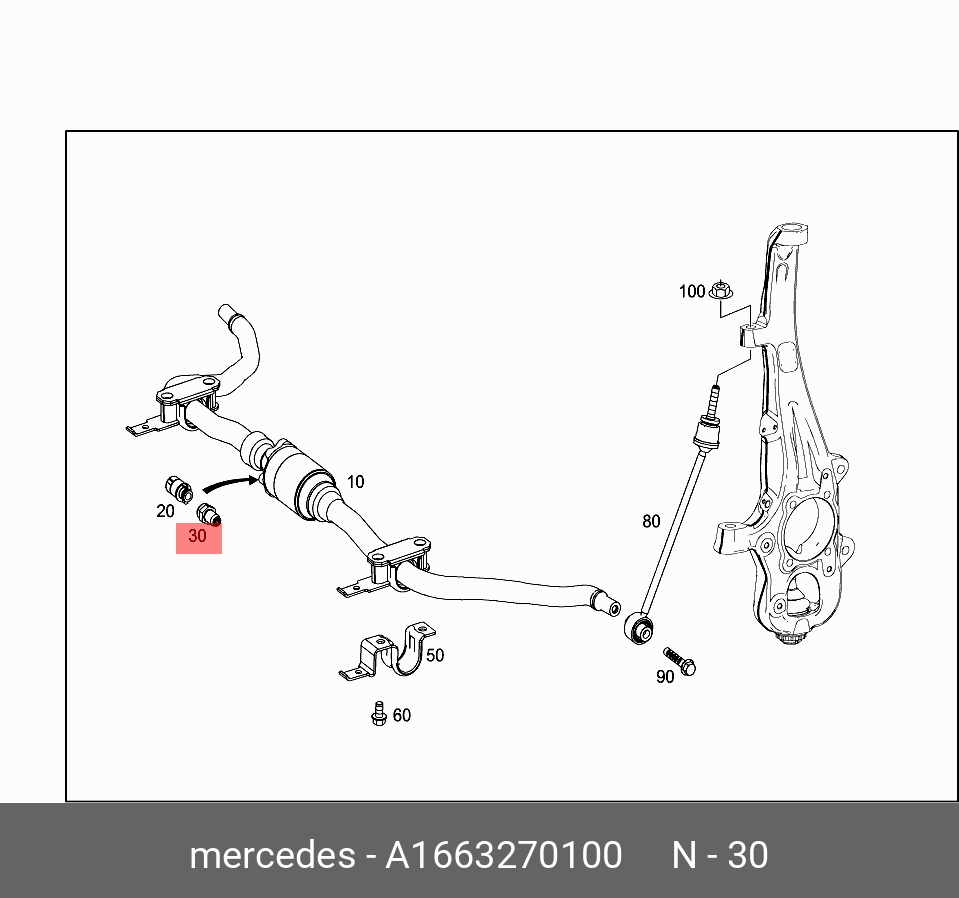 100

10

20

30

80

50

90

60

mercedes - A1663270100 N - 30