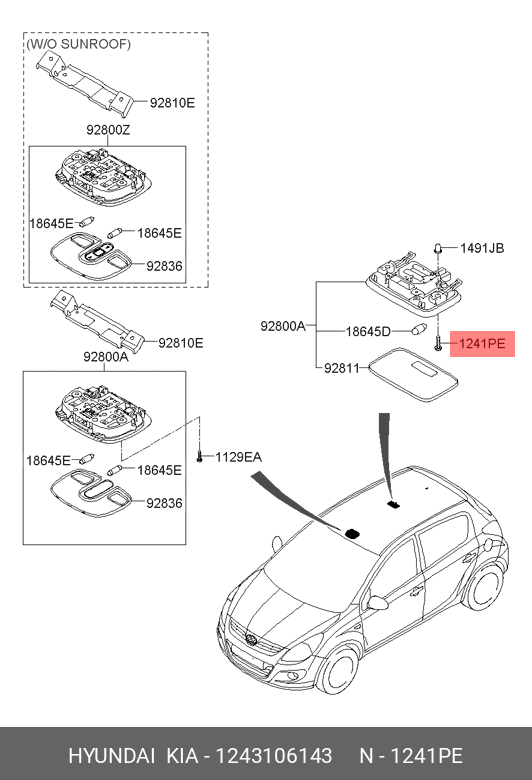 (W/O SUNROOF)

92810E

92800Z

18645E

18645E

92836

92810E

92800A

18645E

18645E

92836

1129EA

1491JB

92800A

18645D

1241PE

92811

HYUNDAI KIA - 1243106143 N - 1241PE