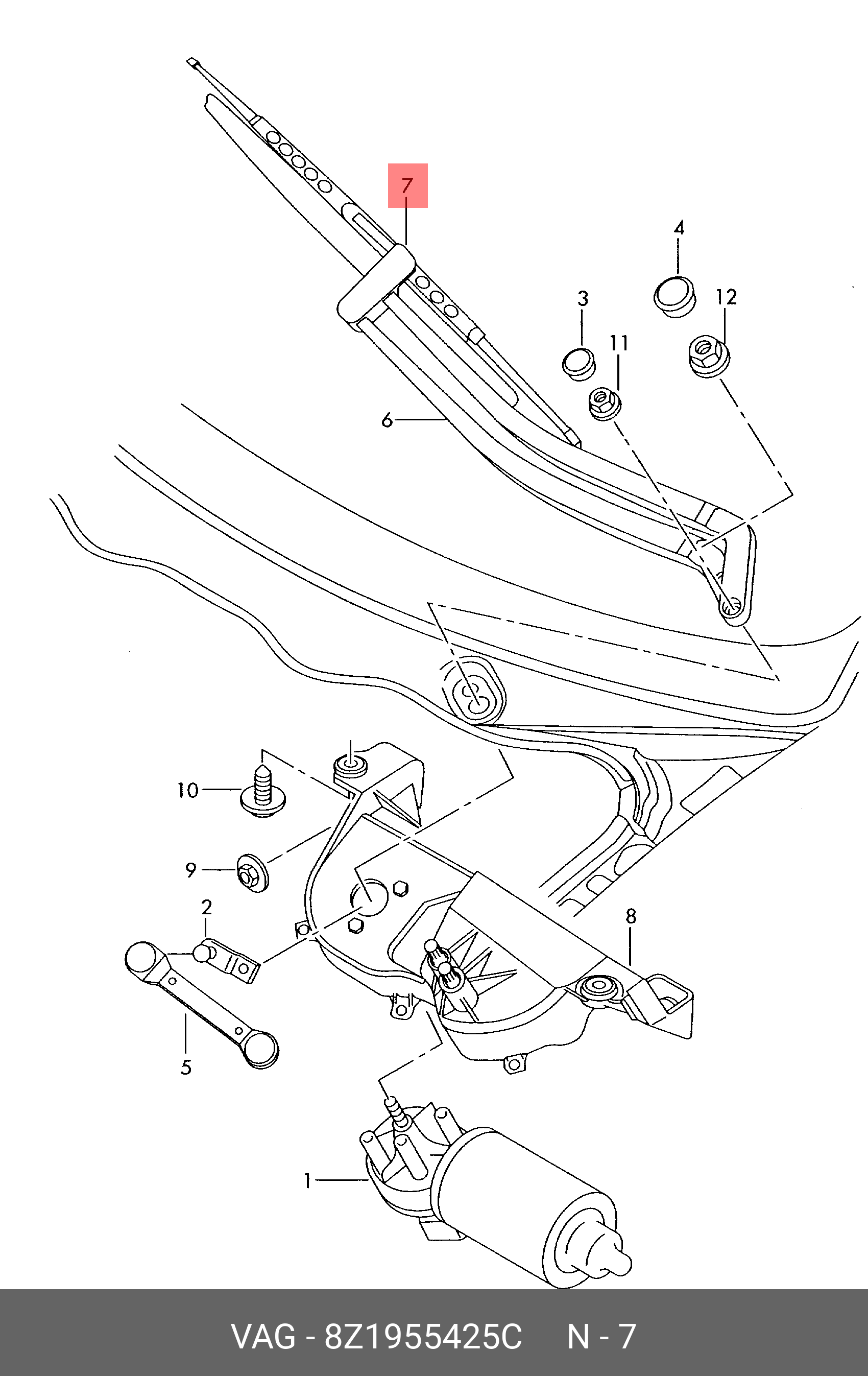 7
4
3
12
11
6
10
9
2
8
5
1
VAG - 8Z1955425C N - 7