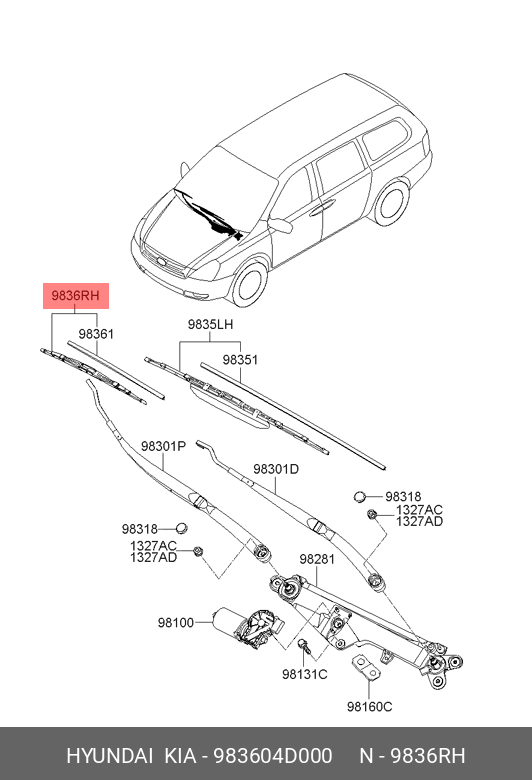 9836RH
98361
9835LH
98351
98301P
98301D
98318
1327AC
1327AD
98318
1327AC
1327AD
98281
98100
98131C
98160C

HYUNDAI KIA - 983604D000 N - 9836RH